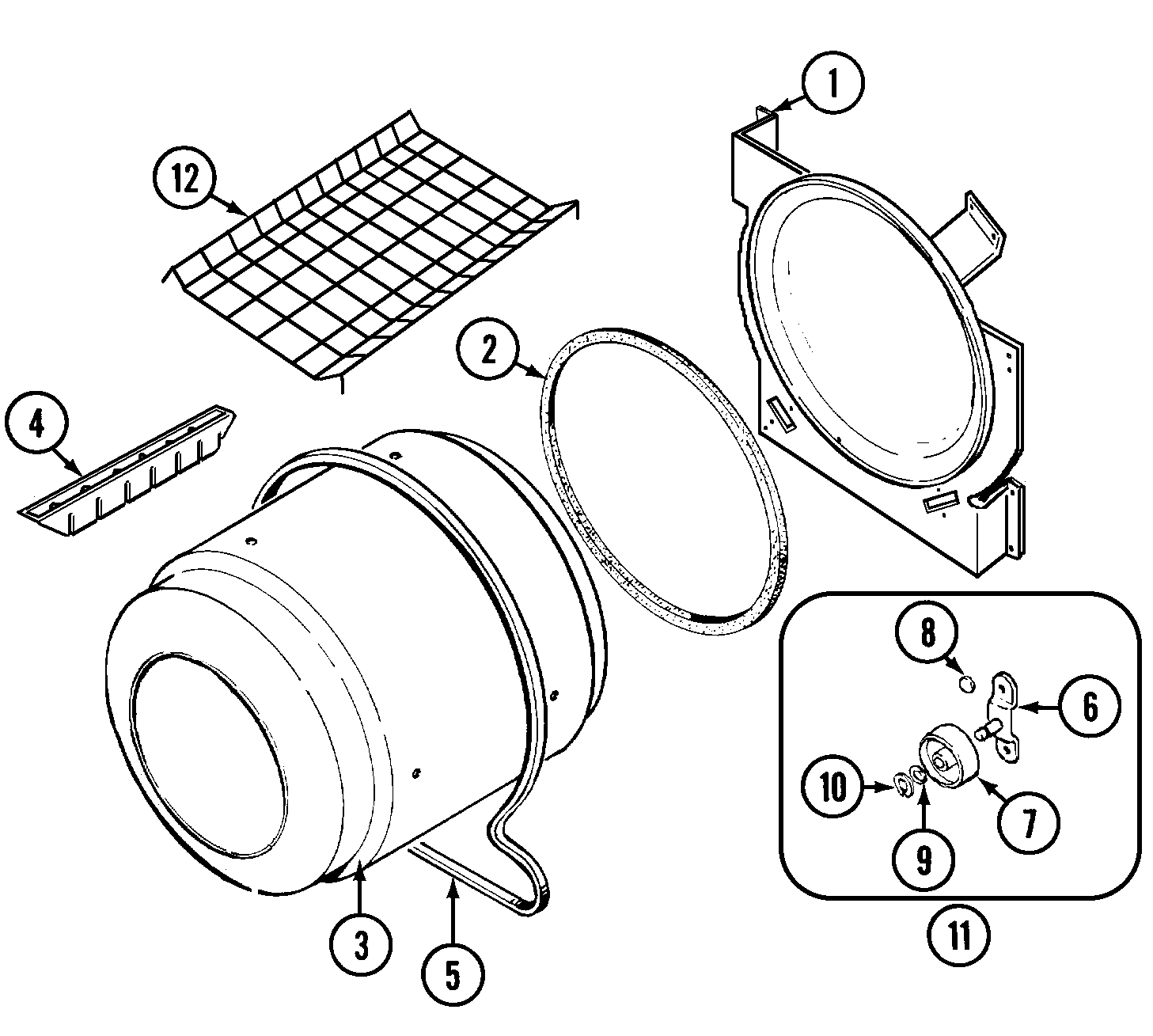 1
12
2
4
8
6
10
7
9
3
5
11