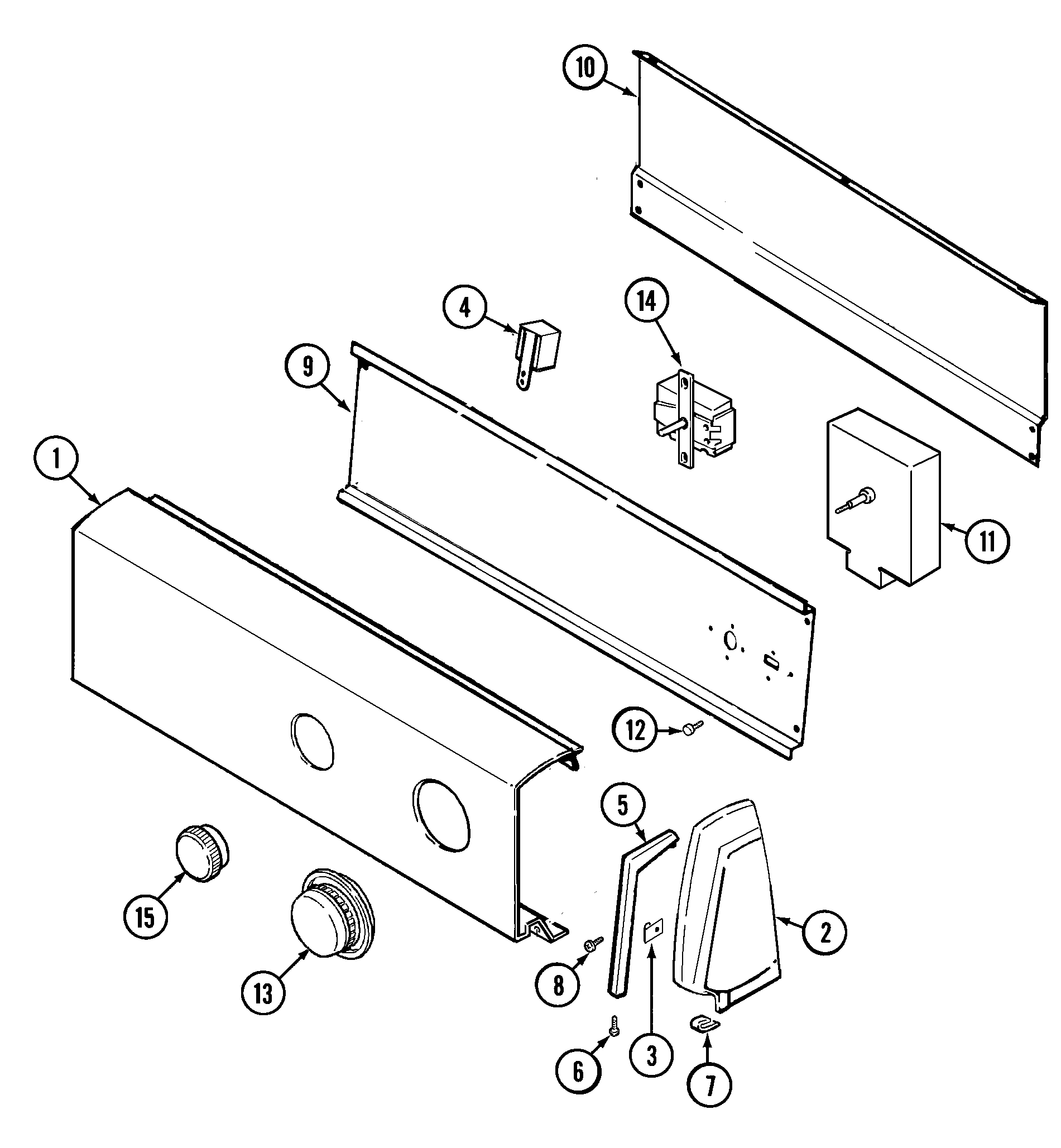 10

4

14

9

1

11

12

5

15

2

13

8

6

3

7