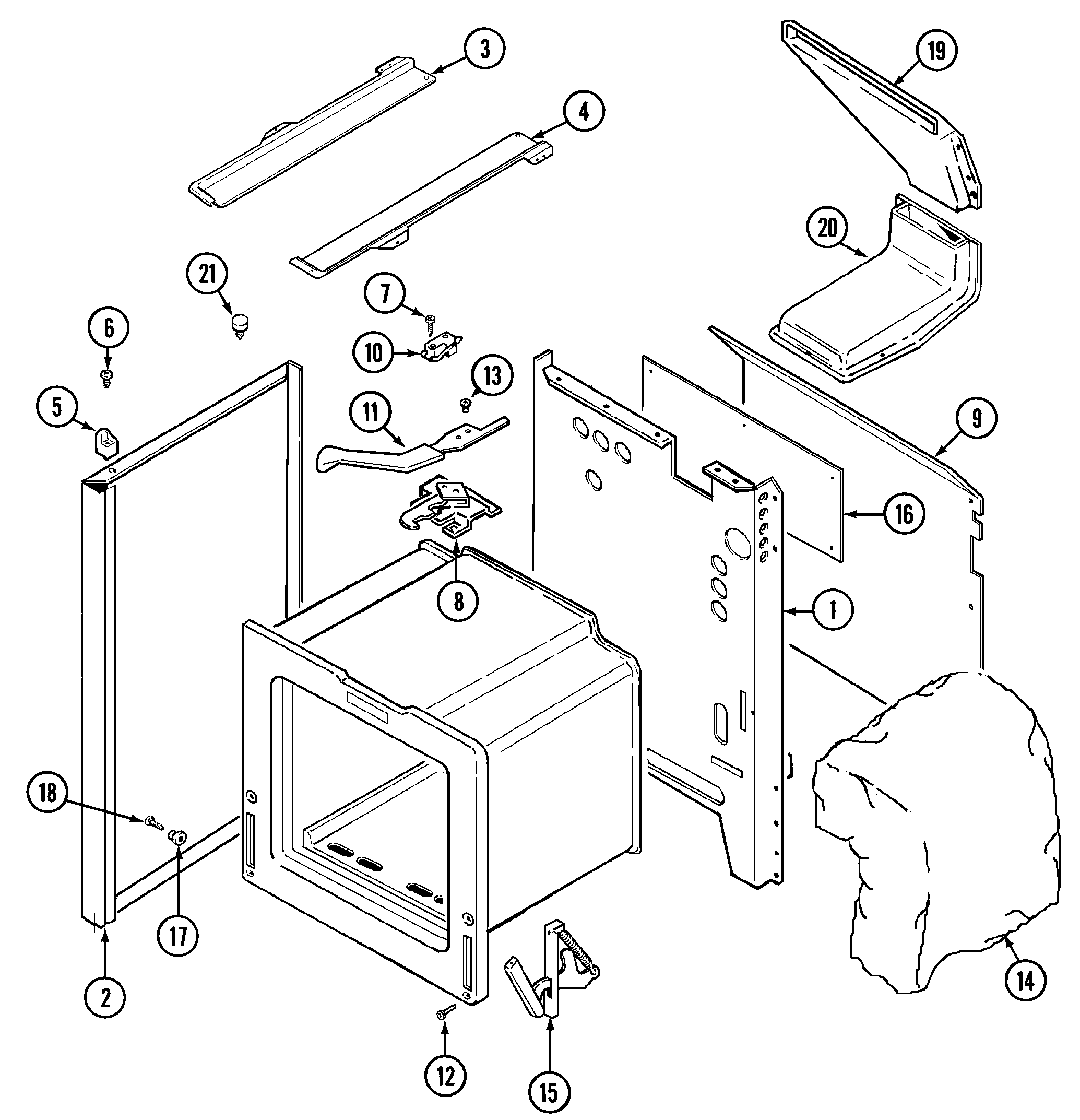 3
19
4
20
21
7
6
10
13
5
11
9
16
8
1
18
17
2
12
15
14