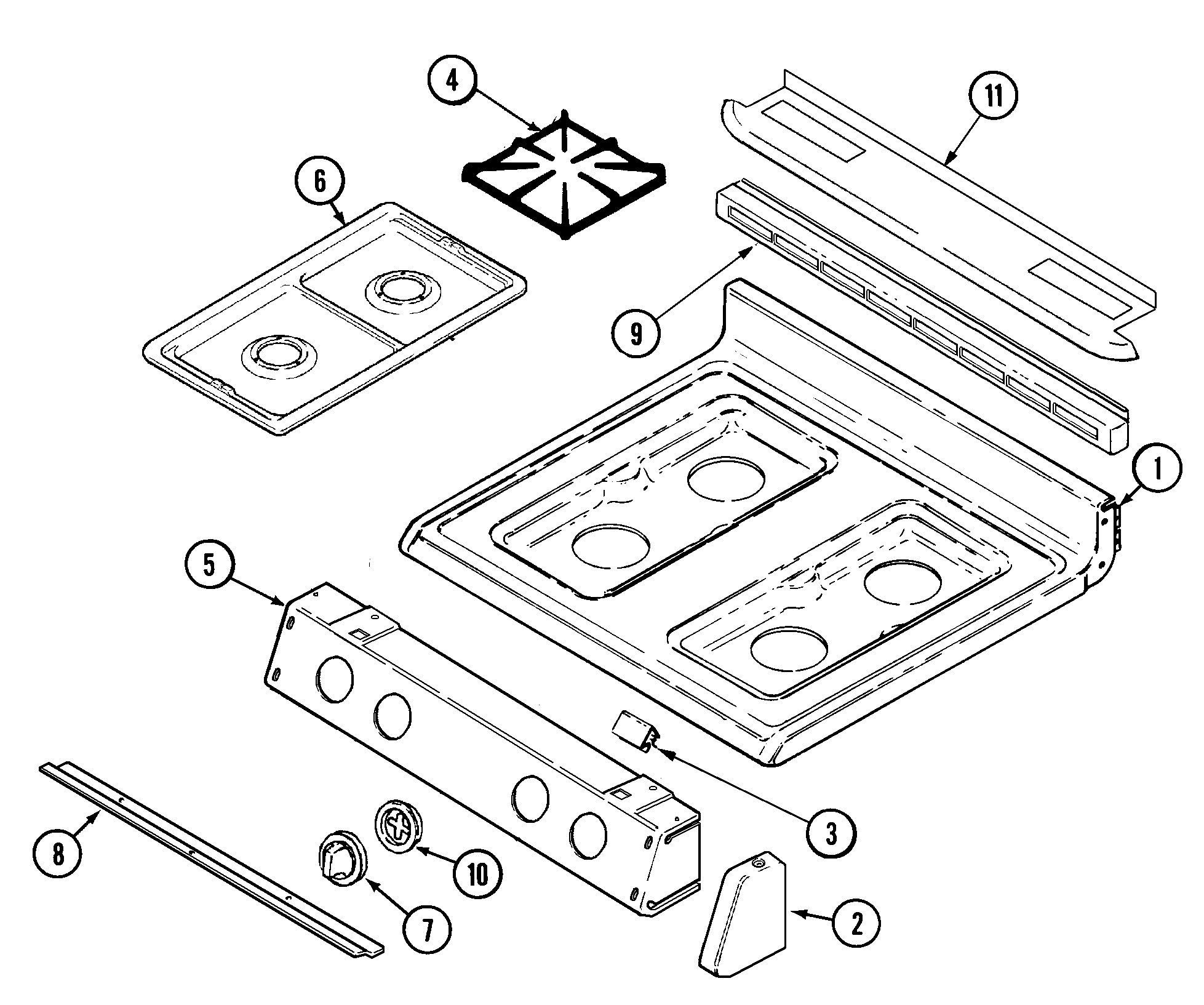 4
11
6
9
1
5
3
8
10
7
2