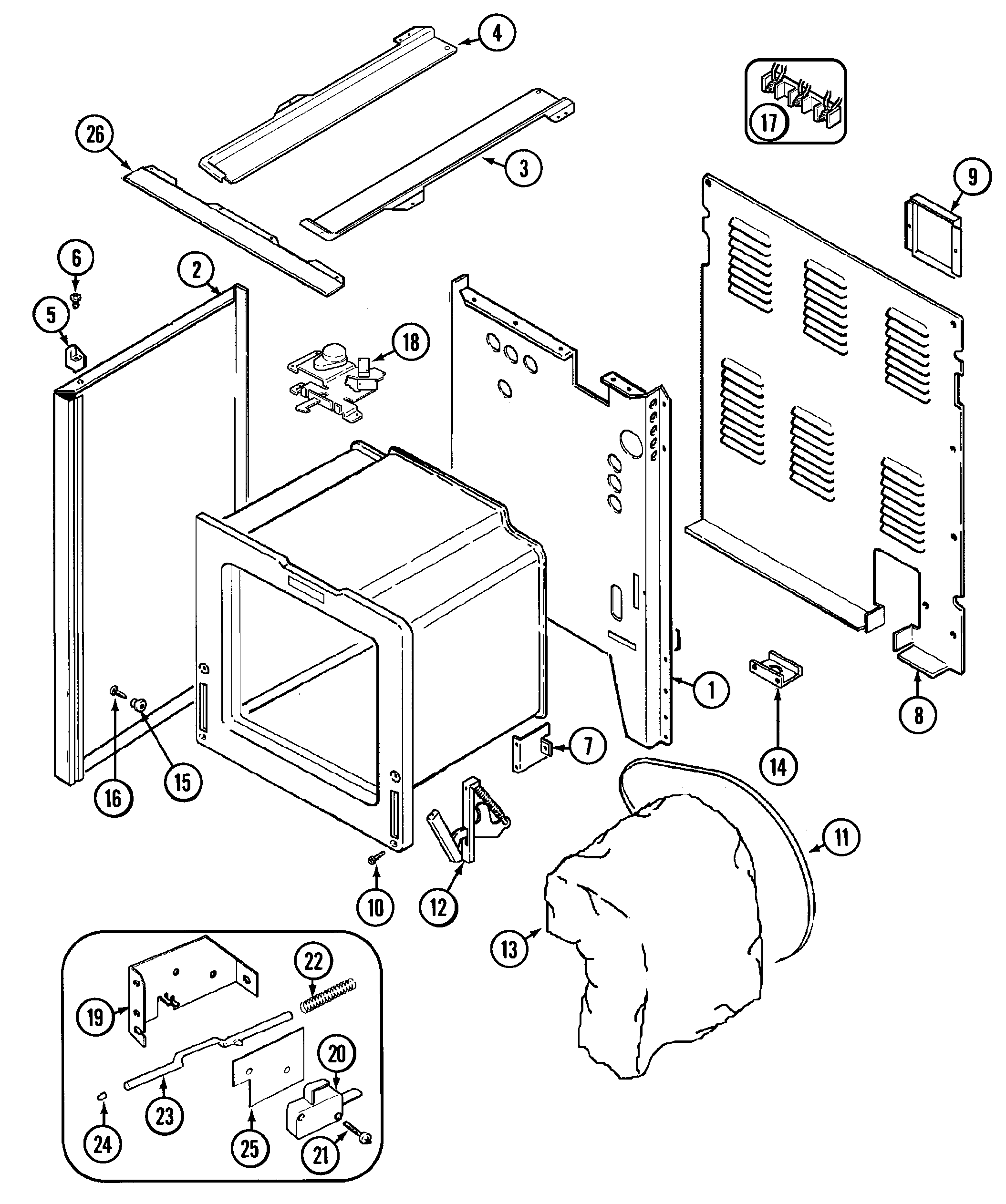 4
17
26
3
9
6
2
5
18
1
8
14
7
16
15
11
10
12
13
22
19
20
23
24
25
21