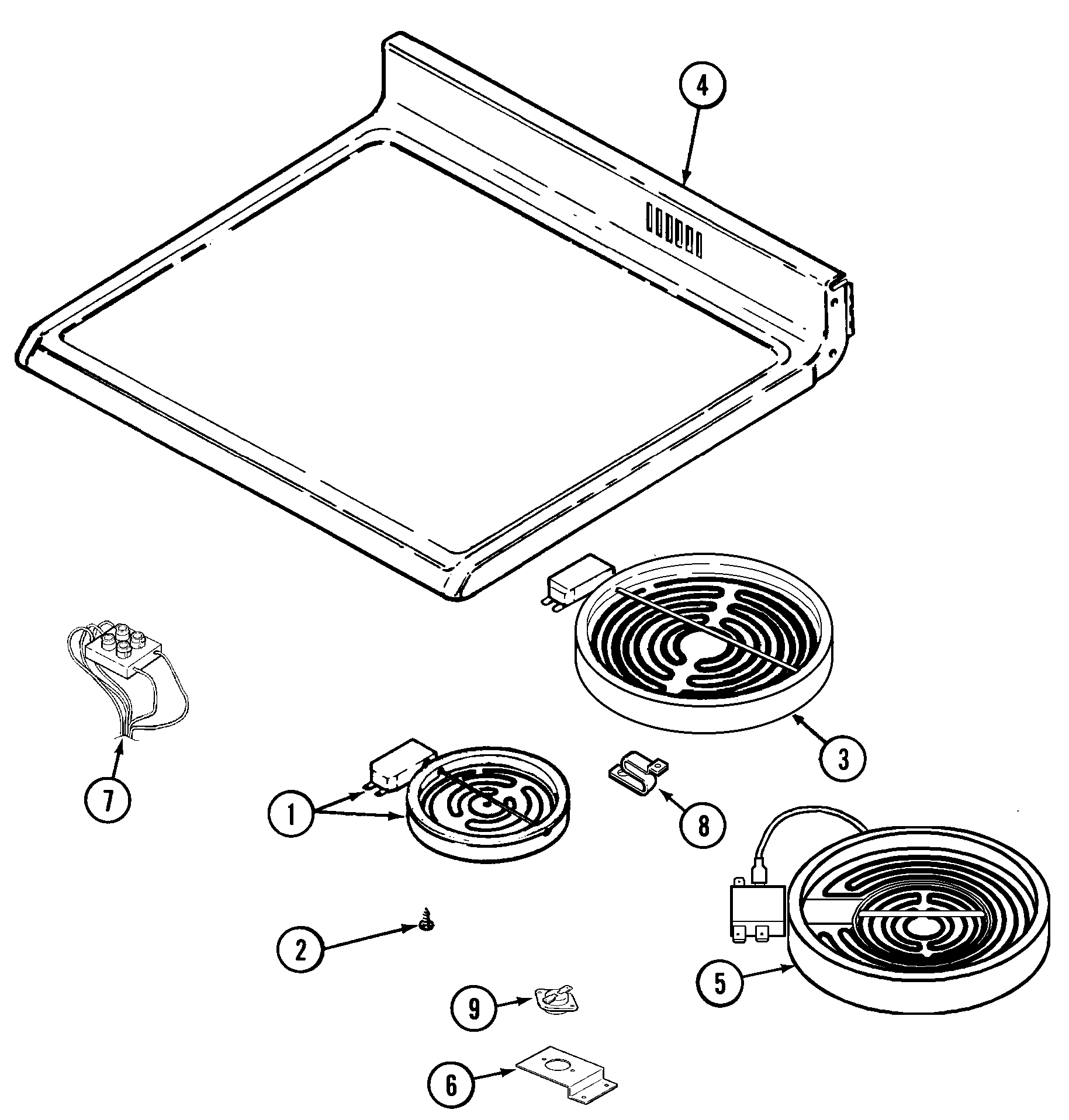 4
3
7
1
8
2
5
9
6