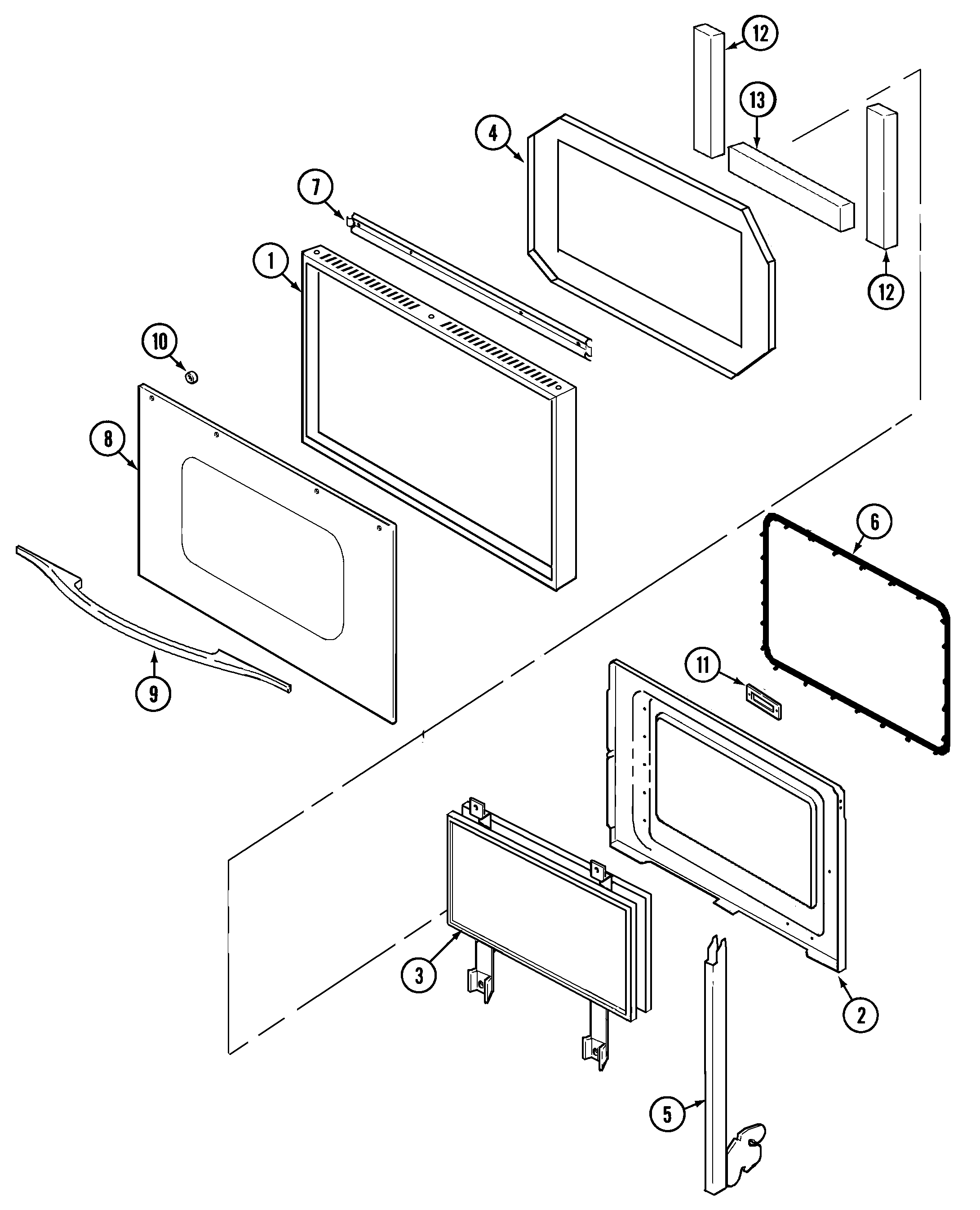 12
13
4
7
12
1
10
8
6
9
11
3
2
5