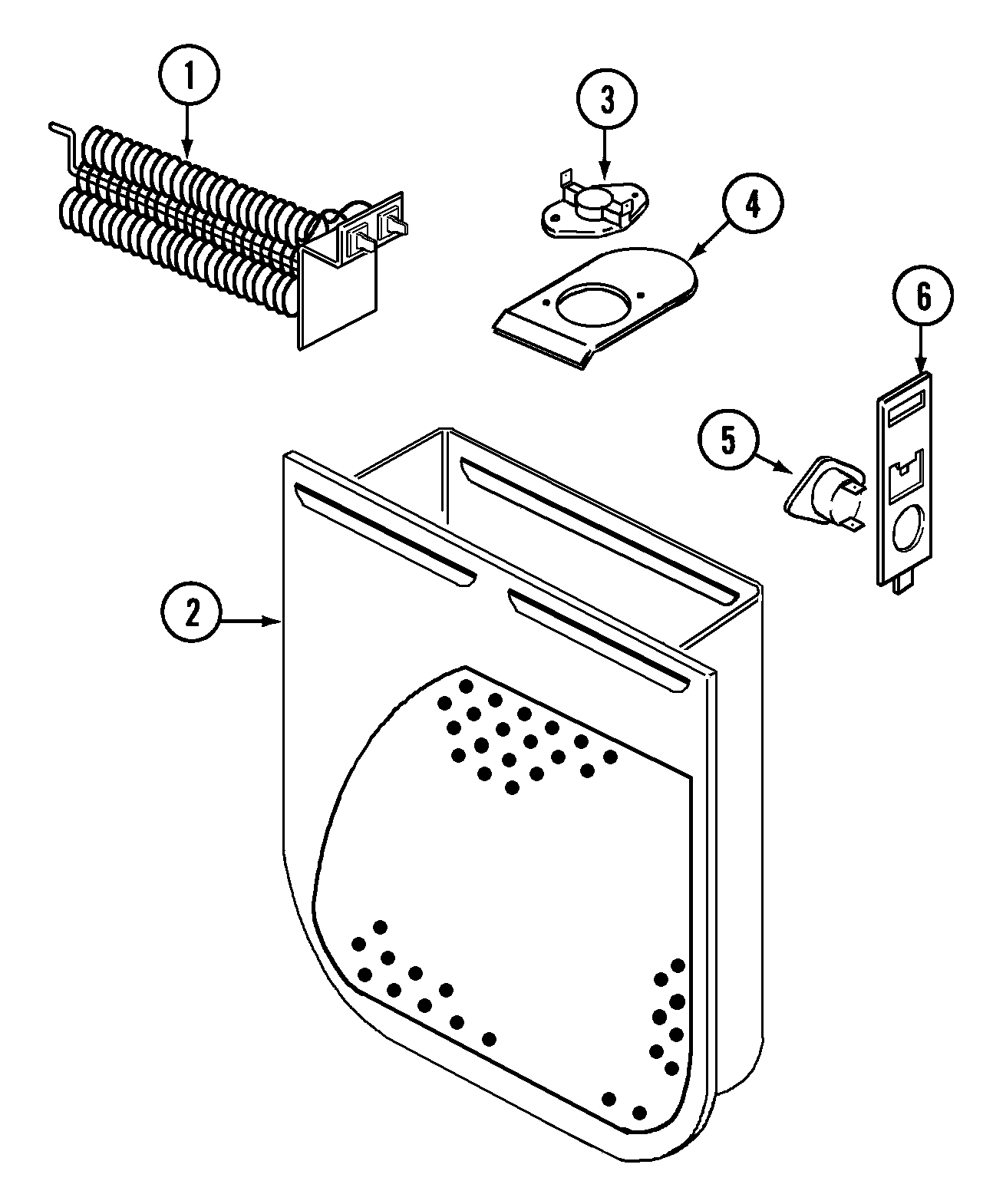 1
3
4
6
5
2