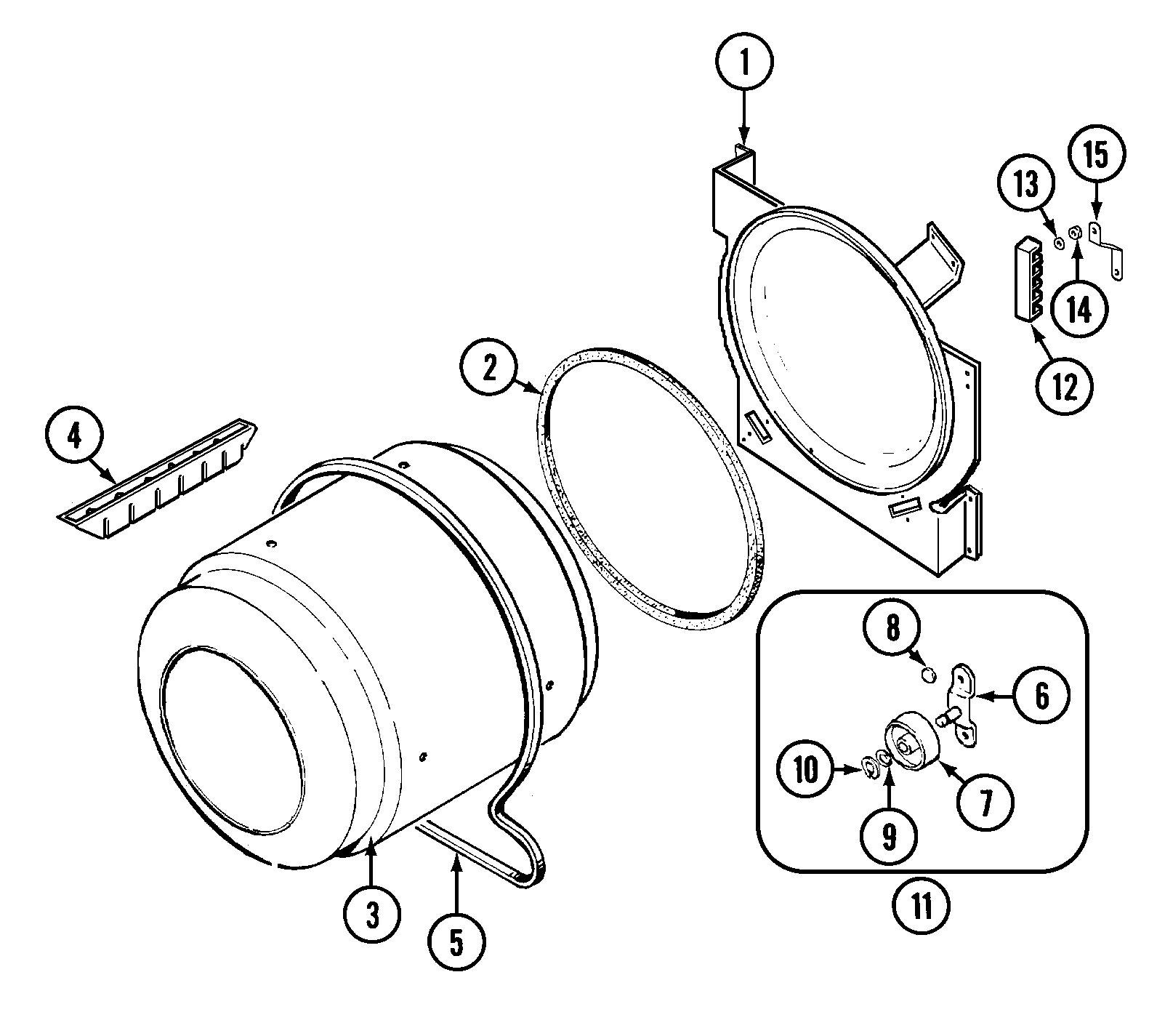 1

15

13

14

12

2

4

8

6

10

7

9

11

3

5