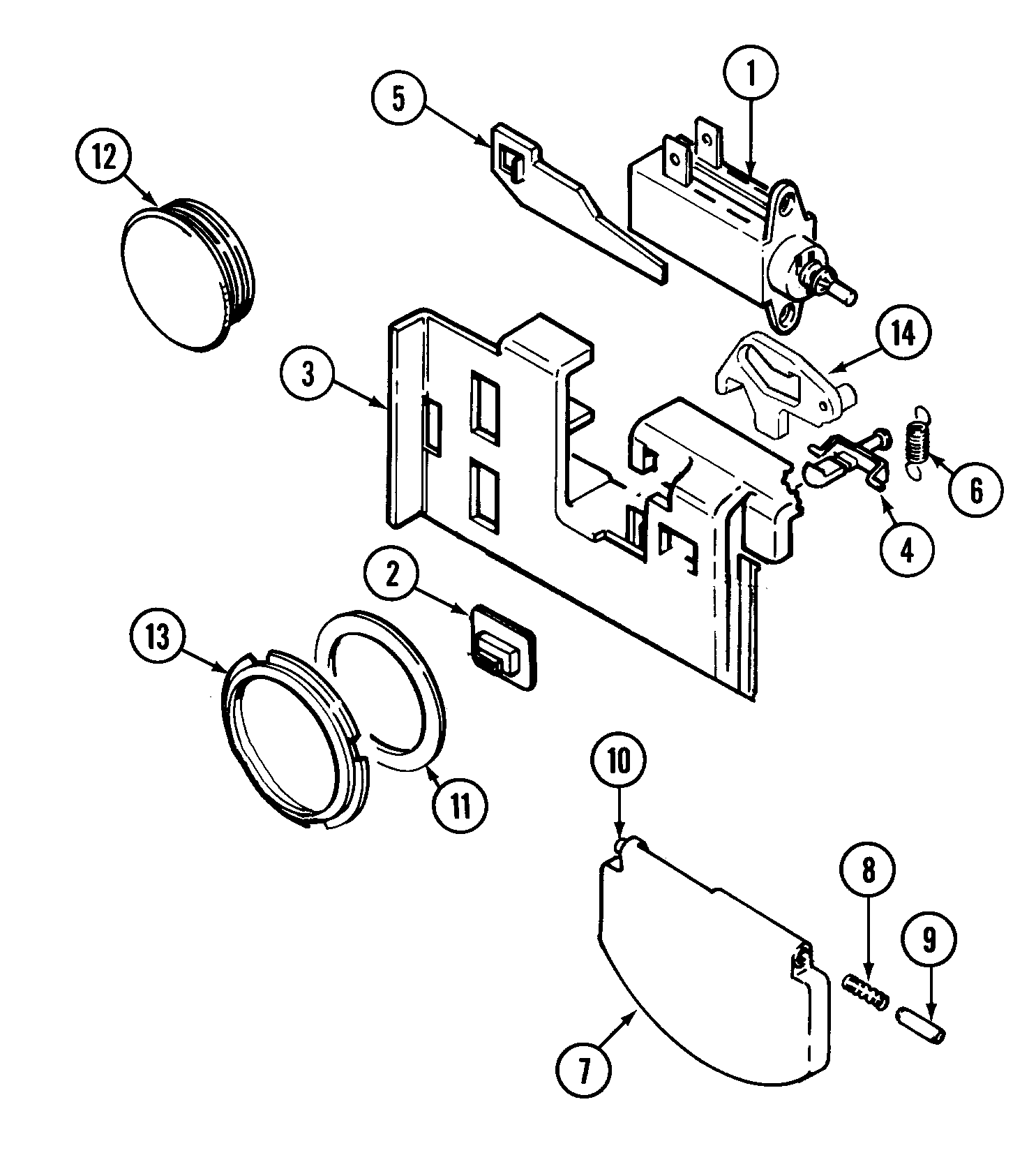 1
5
12
14
3
6
4
2
13
11
10
8
9
7