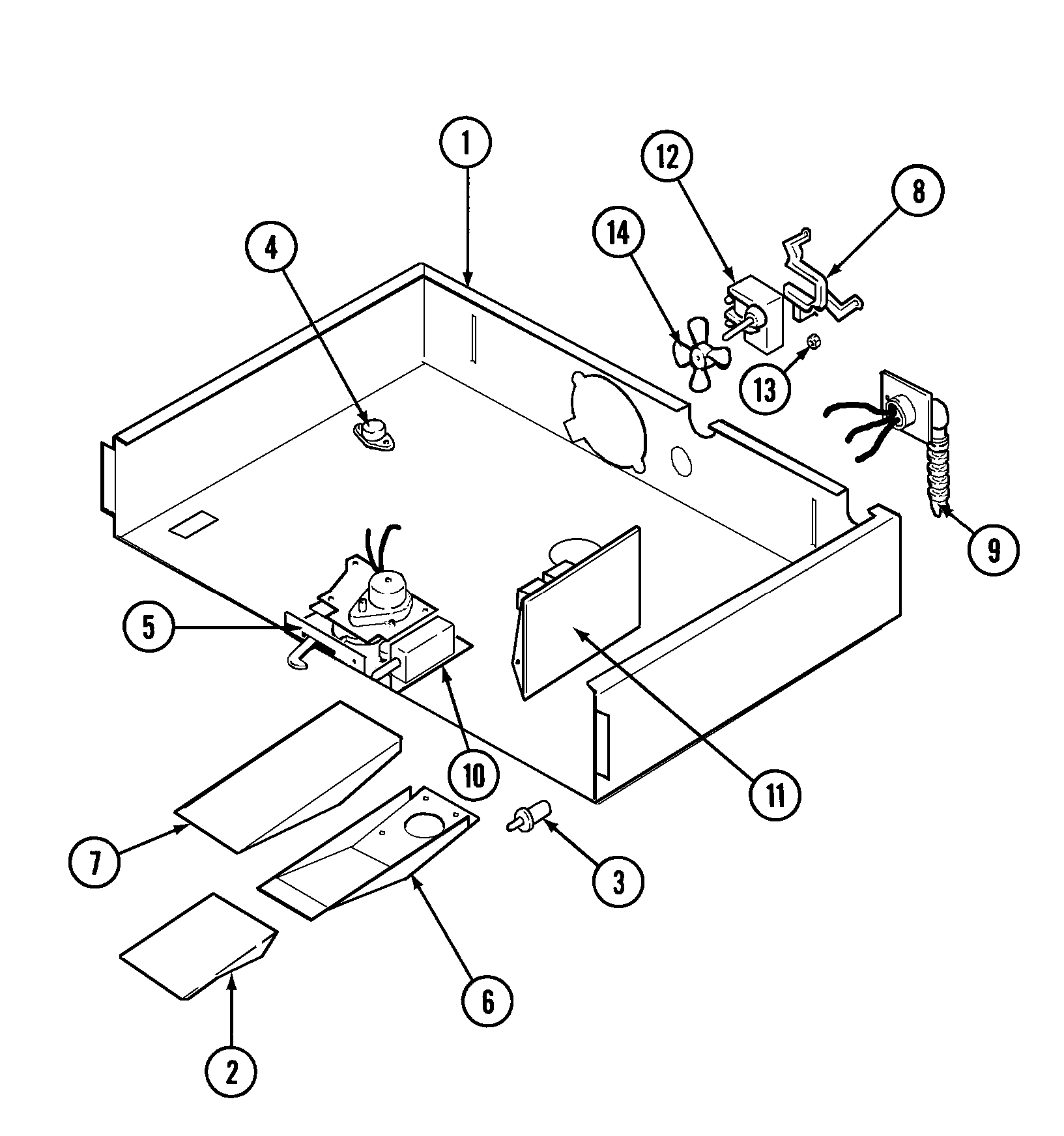 1
12
8
14
4
13
9
5
10
11
7
3
6
2