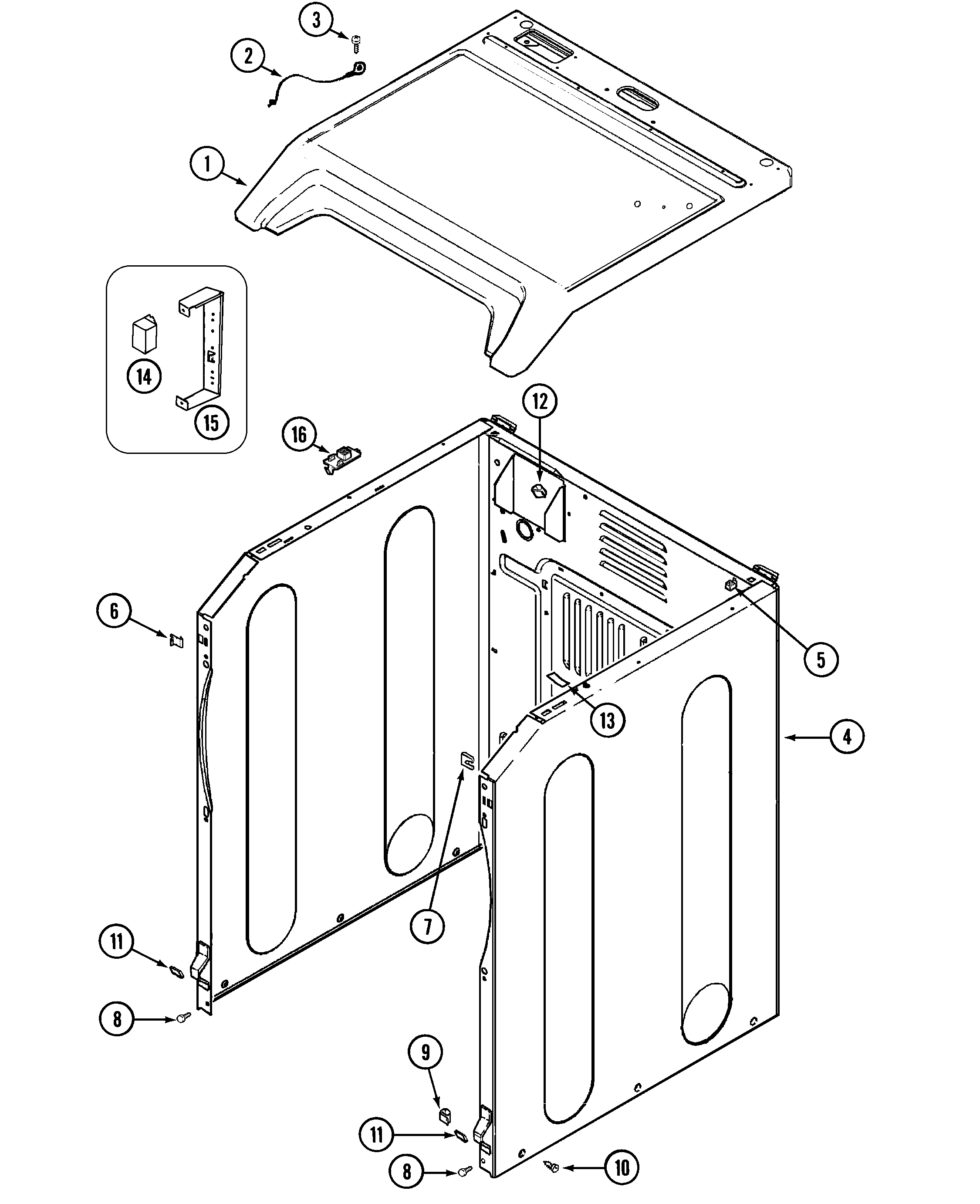 3
2
1
14
15
16
12
6
5
13
4
7
11
8
9
11
8
10