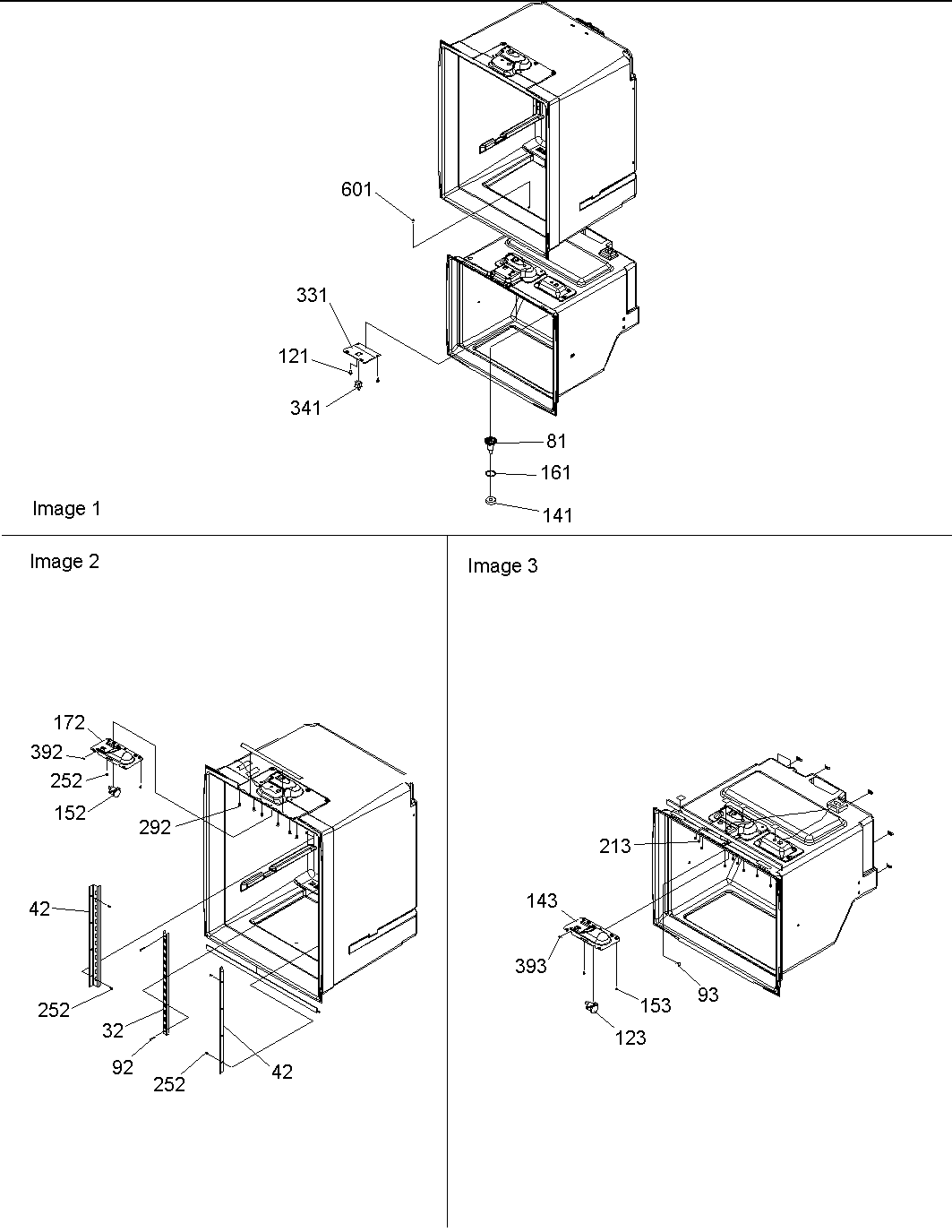 601
331
121
341
81
161
141
Image 1

Image 2
172
392
252
152
292
42
252
32
92
252
42

Image 3
213
143
393
153
93
123