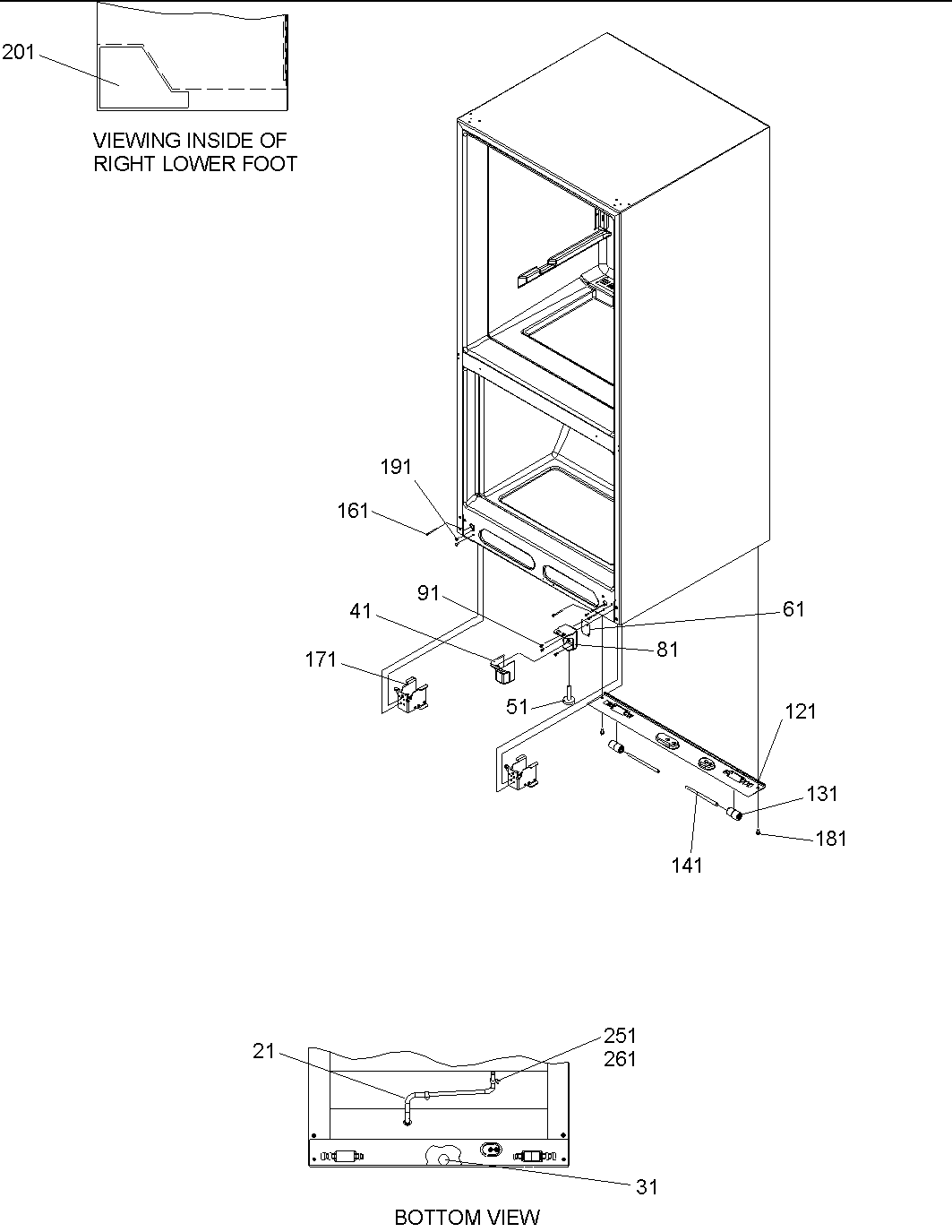 201

VIEWING INSIDE OF RIGHT LOWER FOOT

191
161
91
41
61
81
171
51
121
131
181
141

21
251
261
31

BOTTOM VIEW