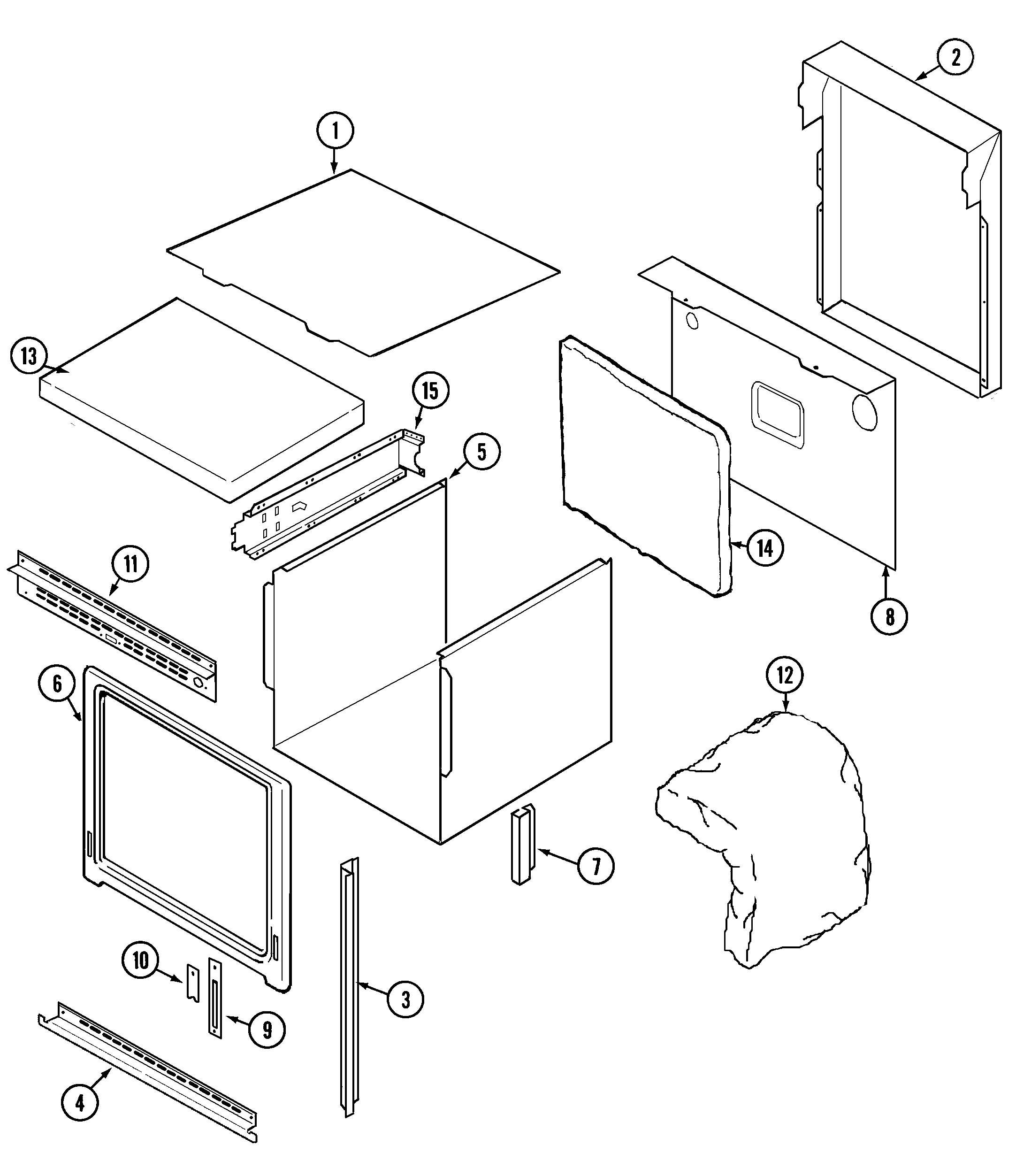 2
1
13
15
5
14
8
11
6
12
7
10
3
9
4