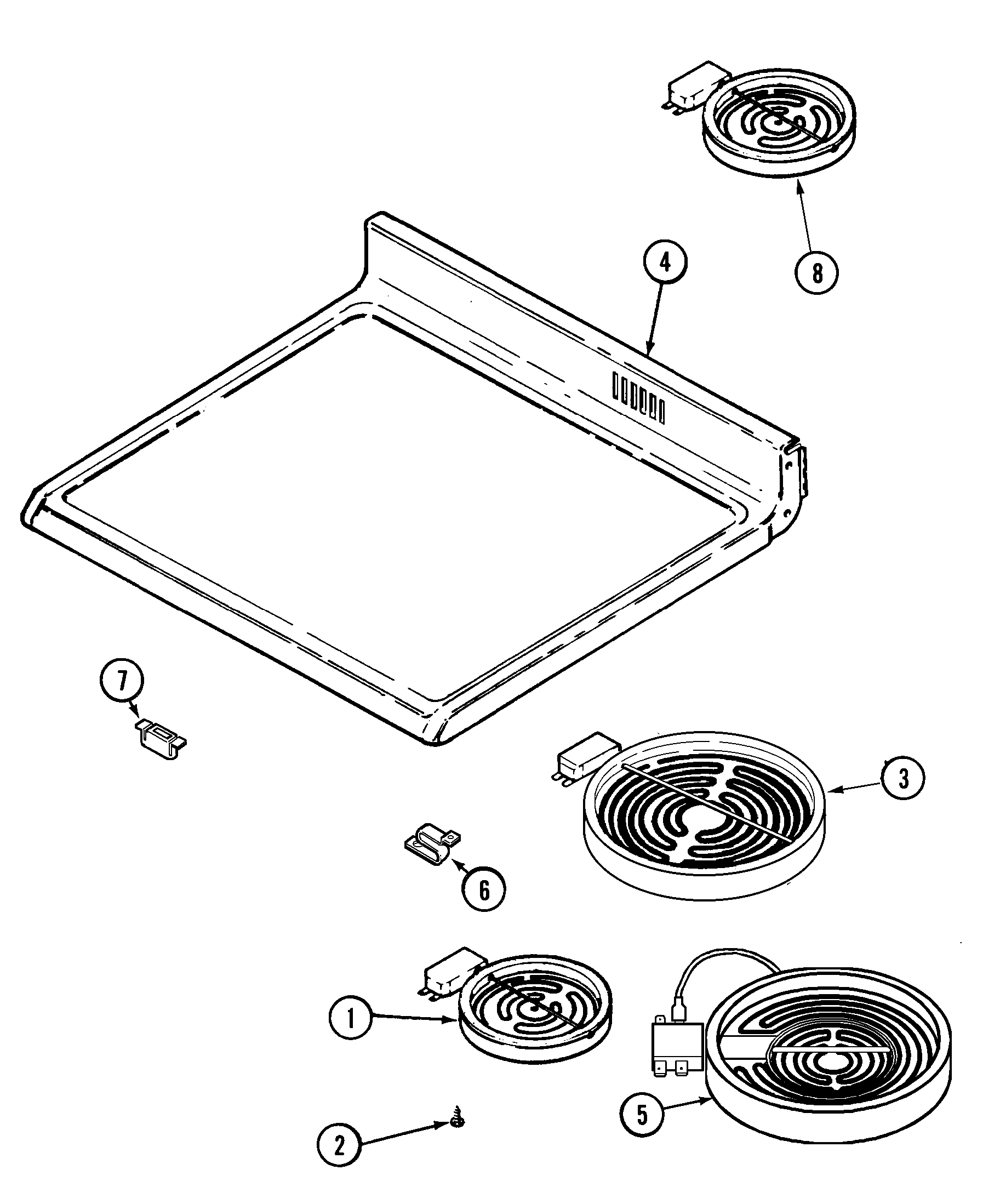 8
4
7
3
6
1
5
2