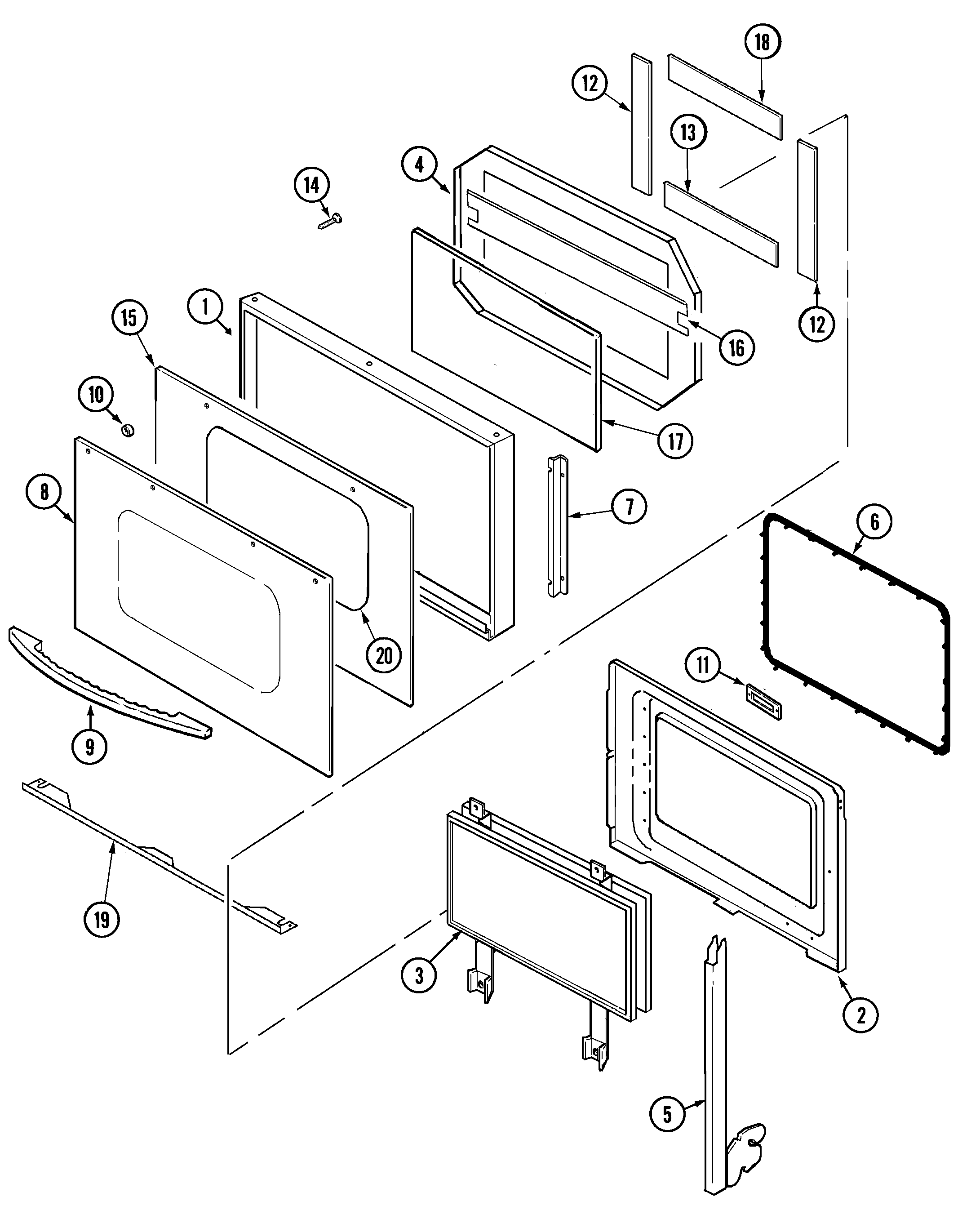 18
12
13
4
14
12
16
1
15
10
17
8
7
6
20
11
9
19
3
2
5