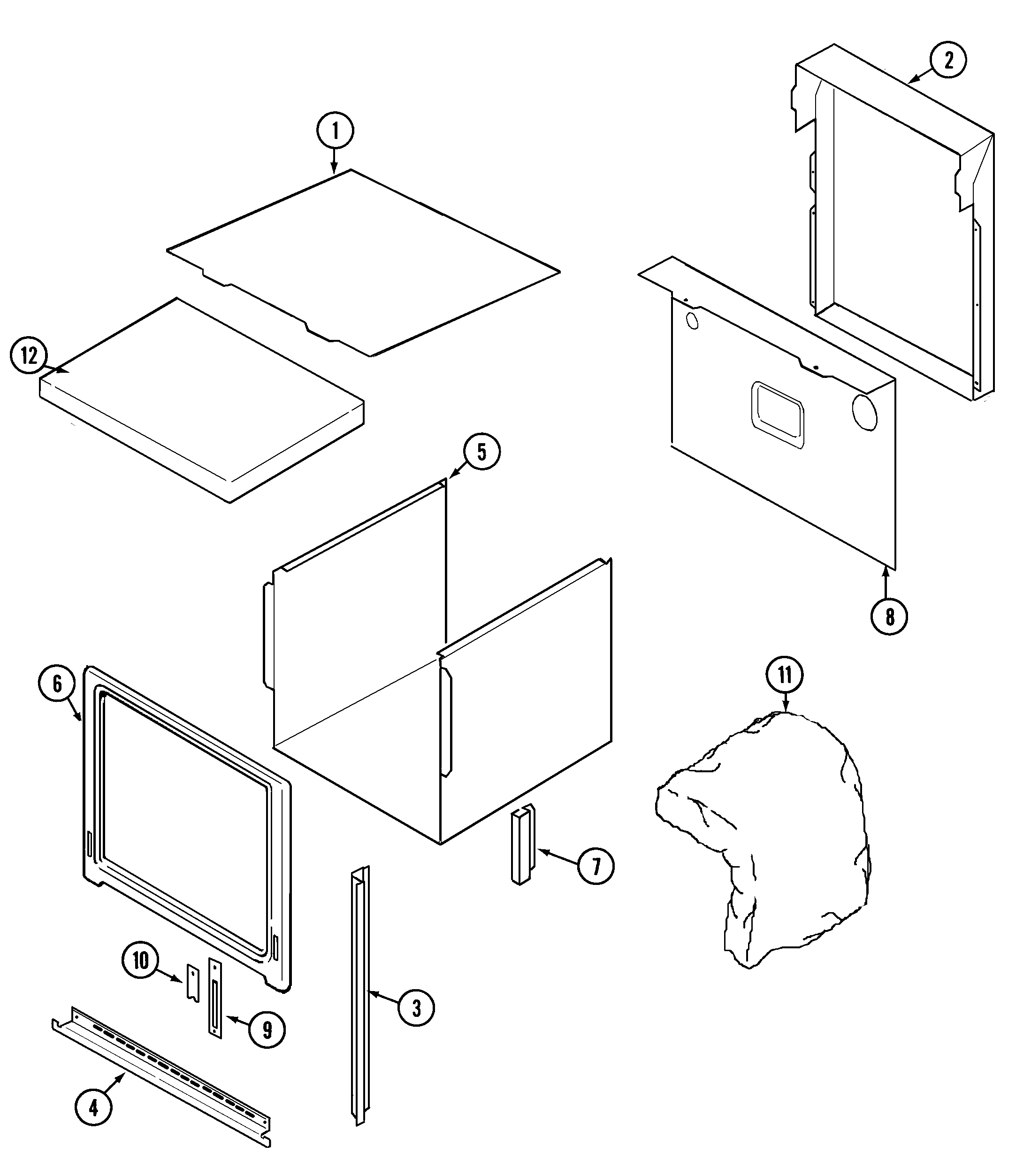 2
1
12
5
8
6
11
7
10
3
9
4