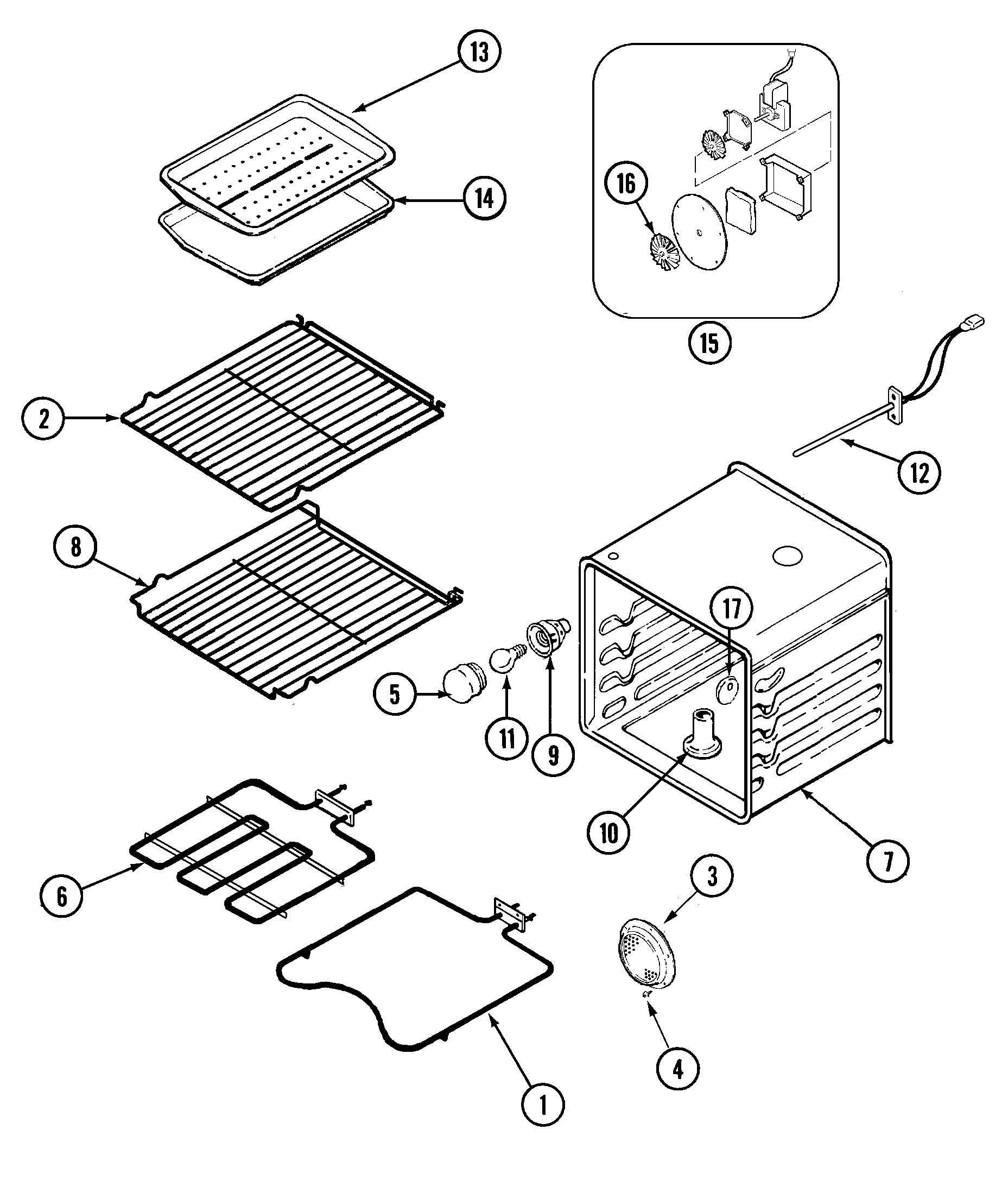 13
14
16
15
2
12
8
17
5
11
9
10
7
6
3
4
1