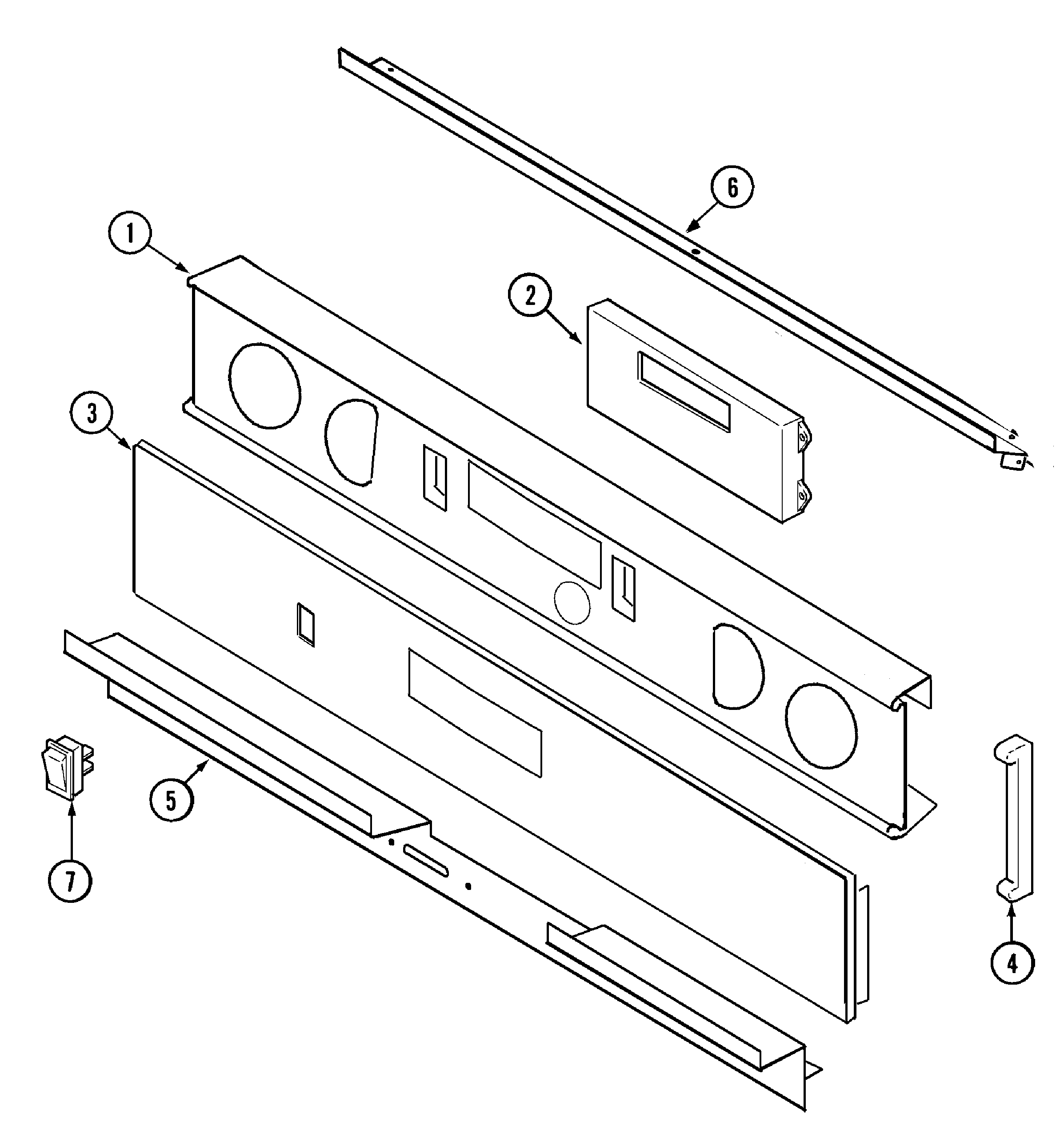 6
1
2
3
5
7
4