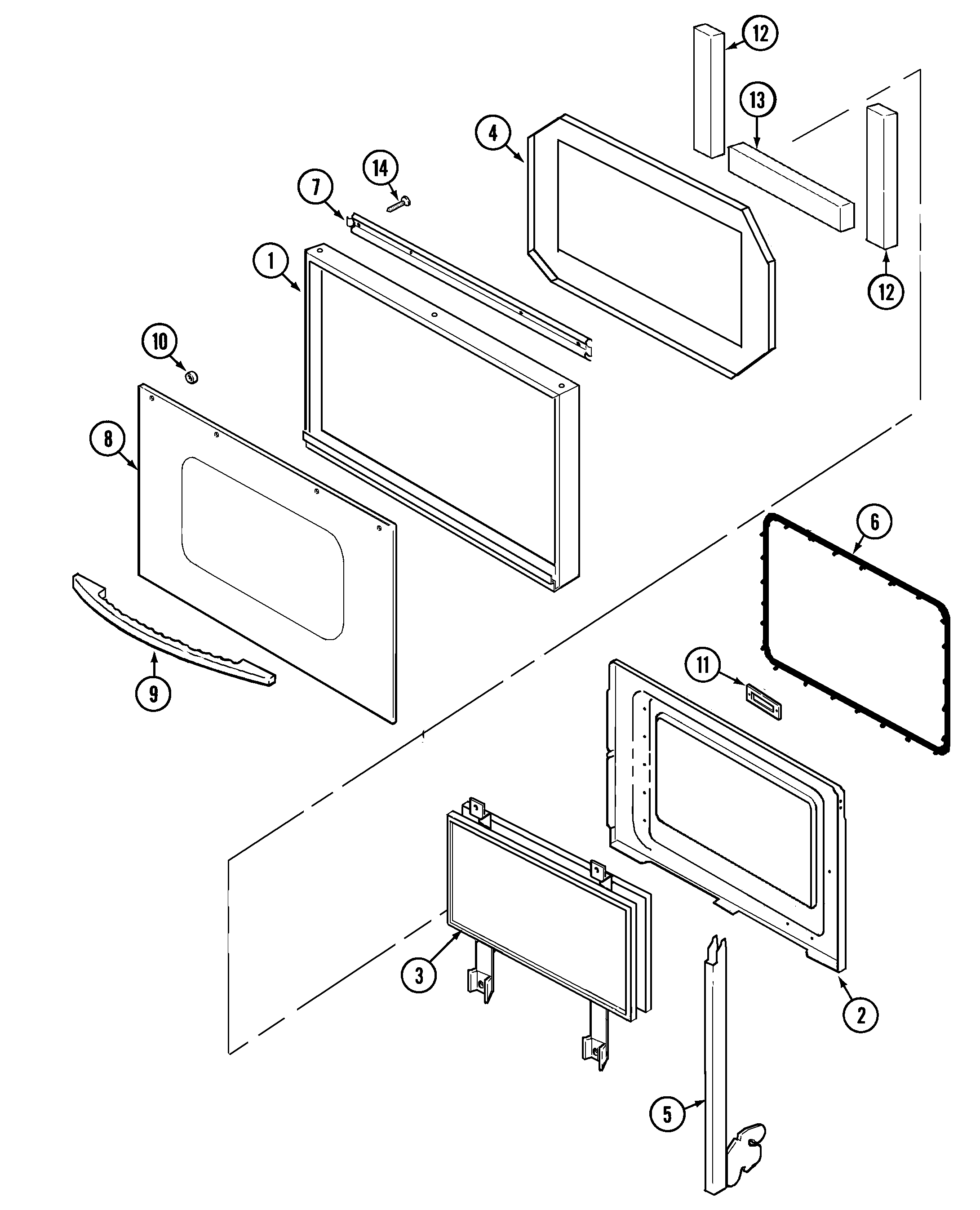 12
13
4
14
7
12
1
10
8
6
9
11
3
2
5