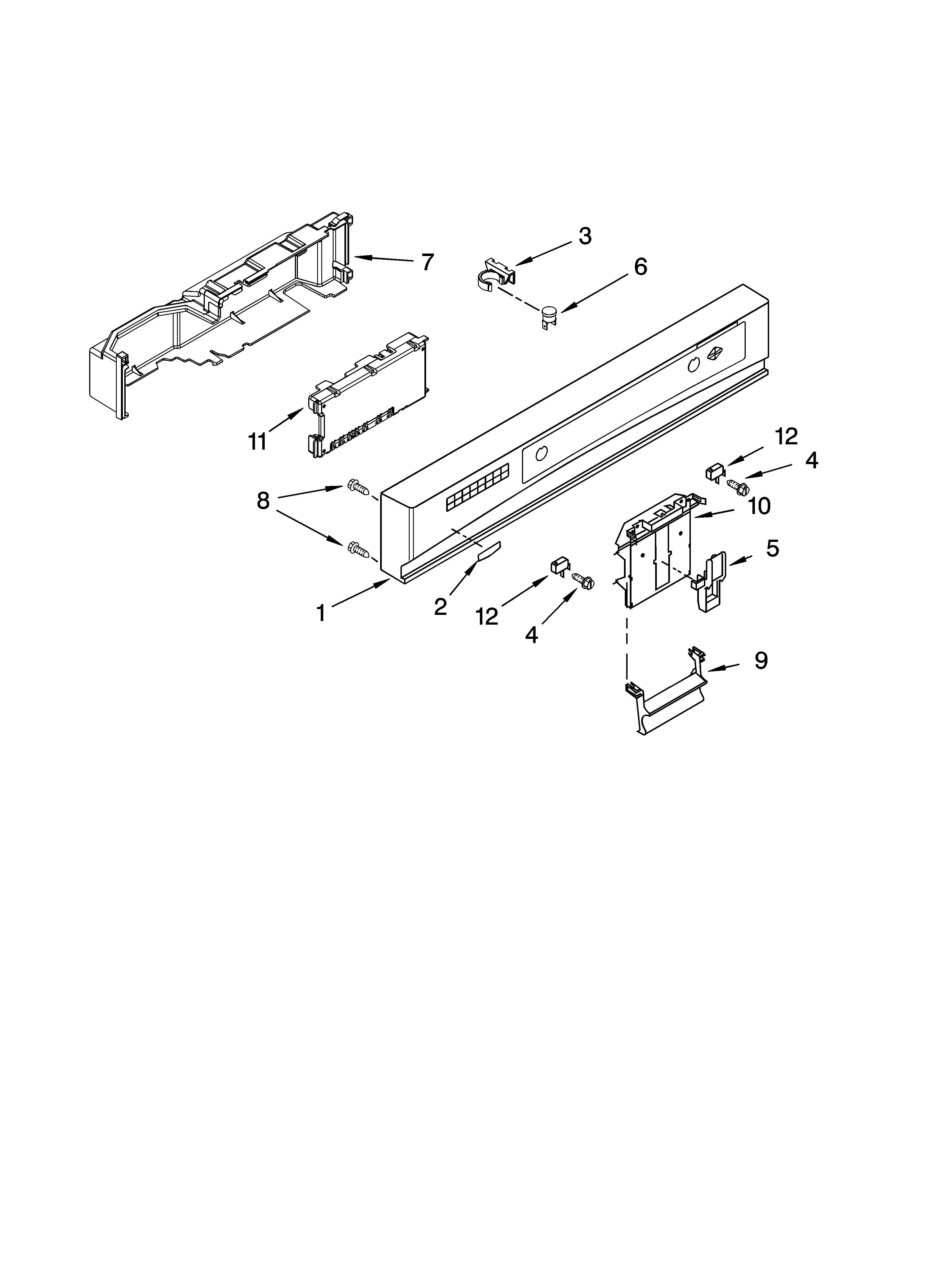 3
7
6
11
12
4
8
10
5
1
2
12
4
9