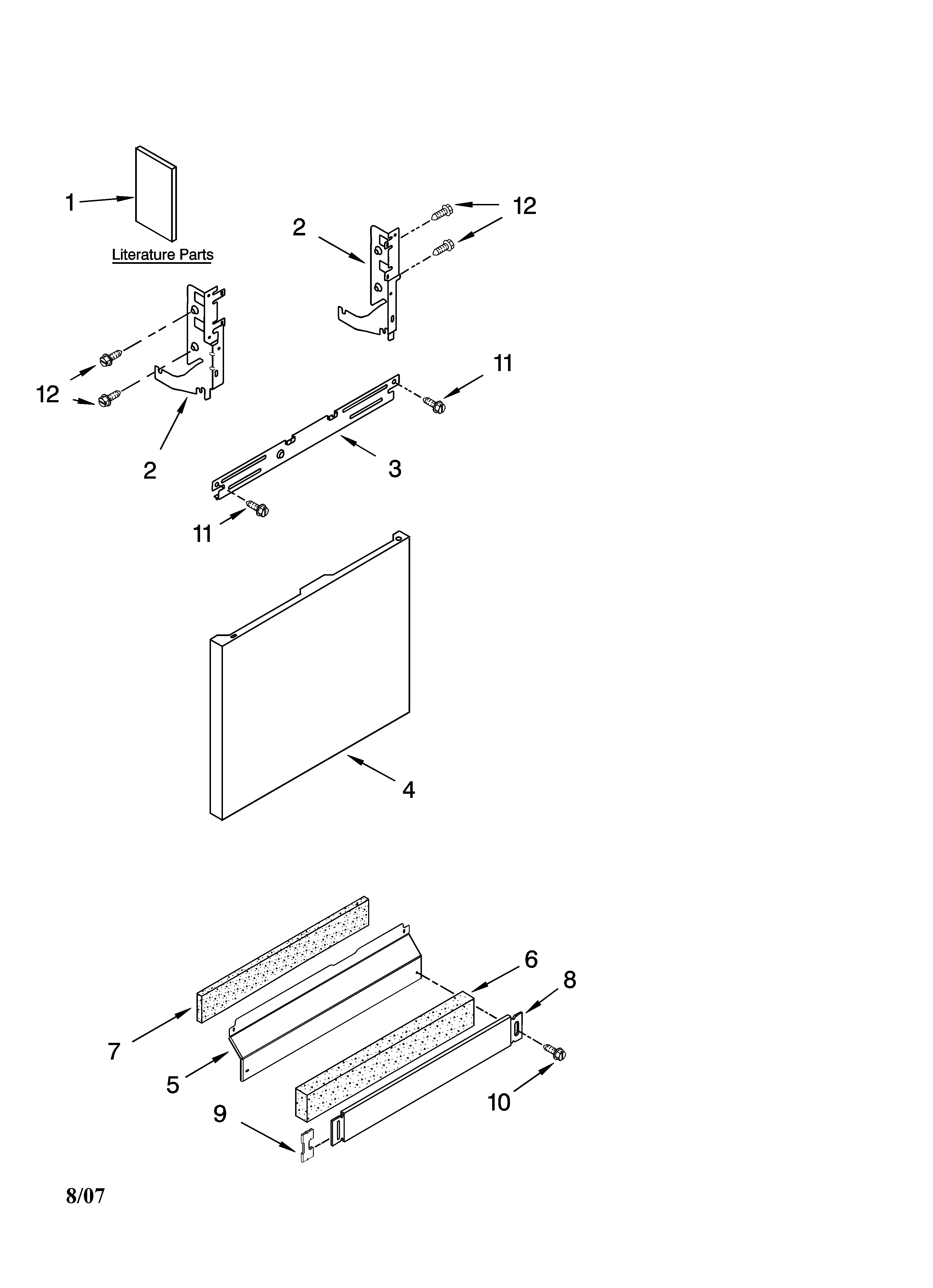 1

Literature Parts

2

12

12

2

11

3

11

4

6

8

7

5

10

9

8/07