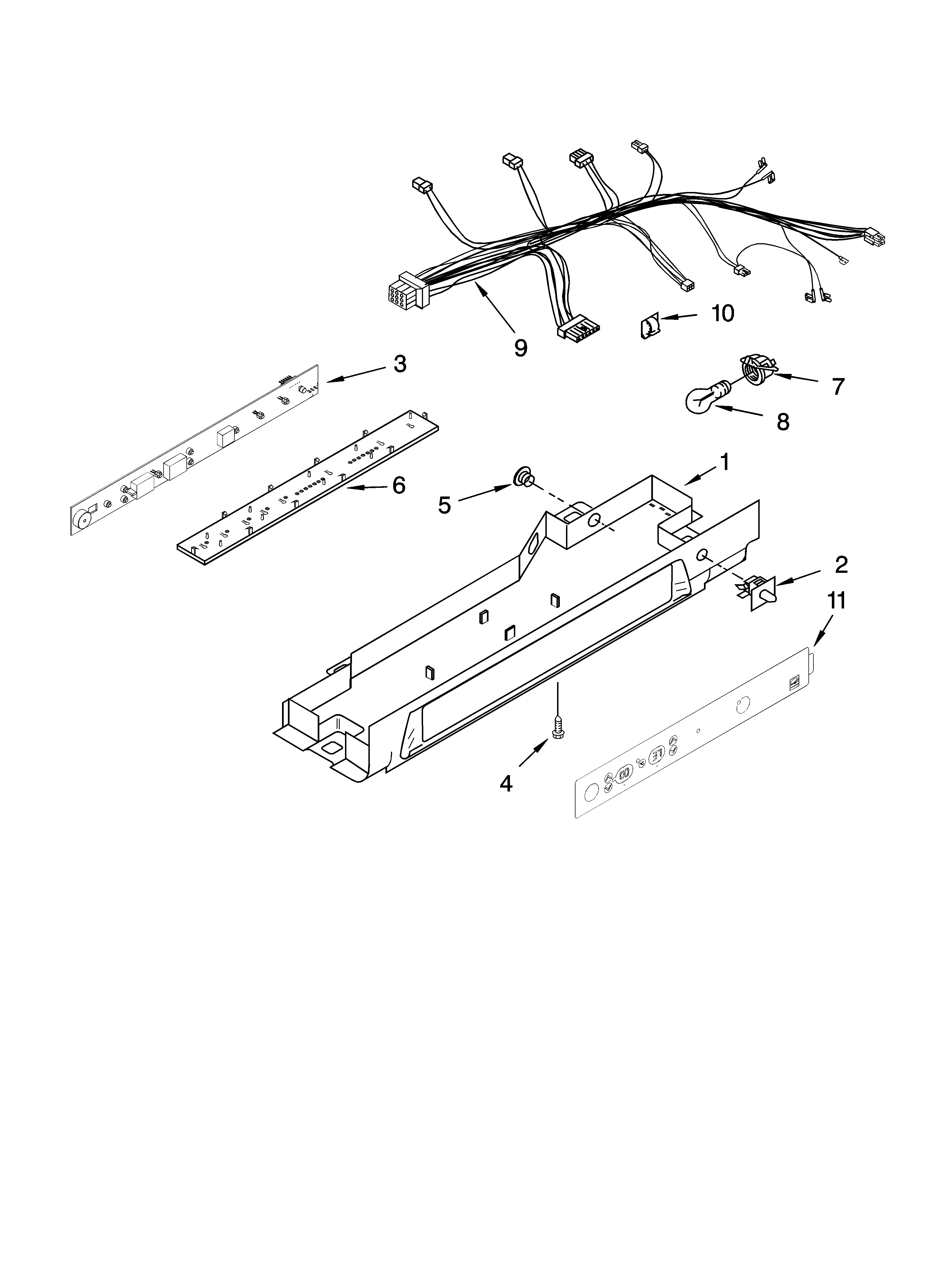 10
9
3
7
8
1
6
5
2
11
4