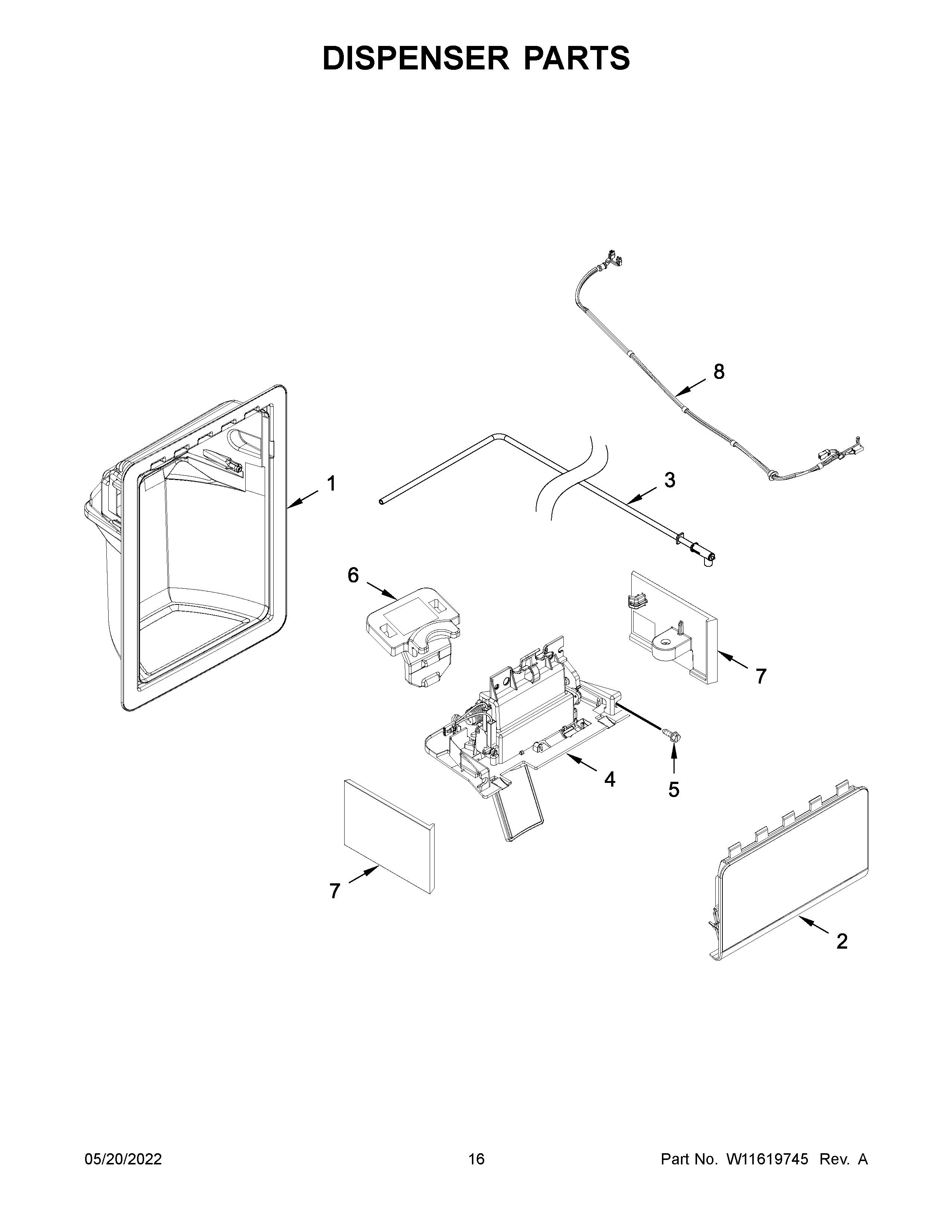 DISPENSER PARTS

8

1

3

6

7

4

5

7

2

05/20/2022

16

Part No. W11619745 Rev. A