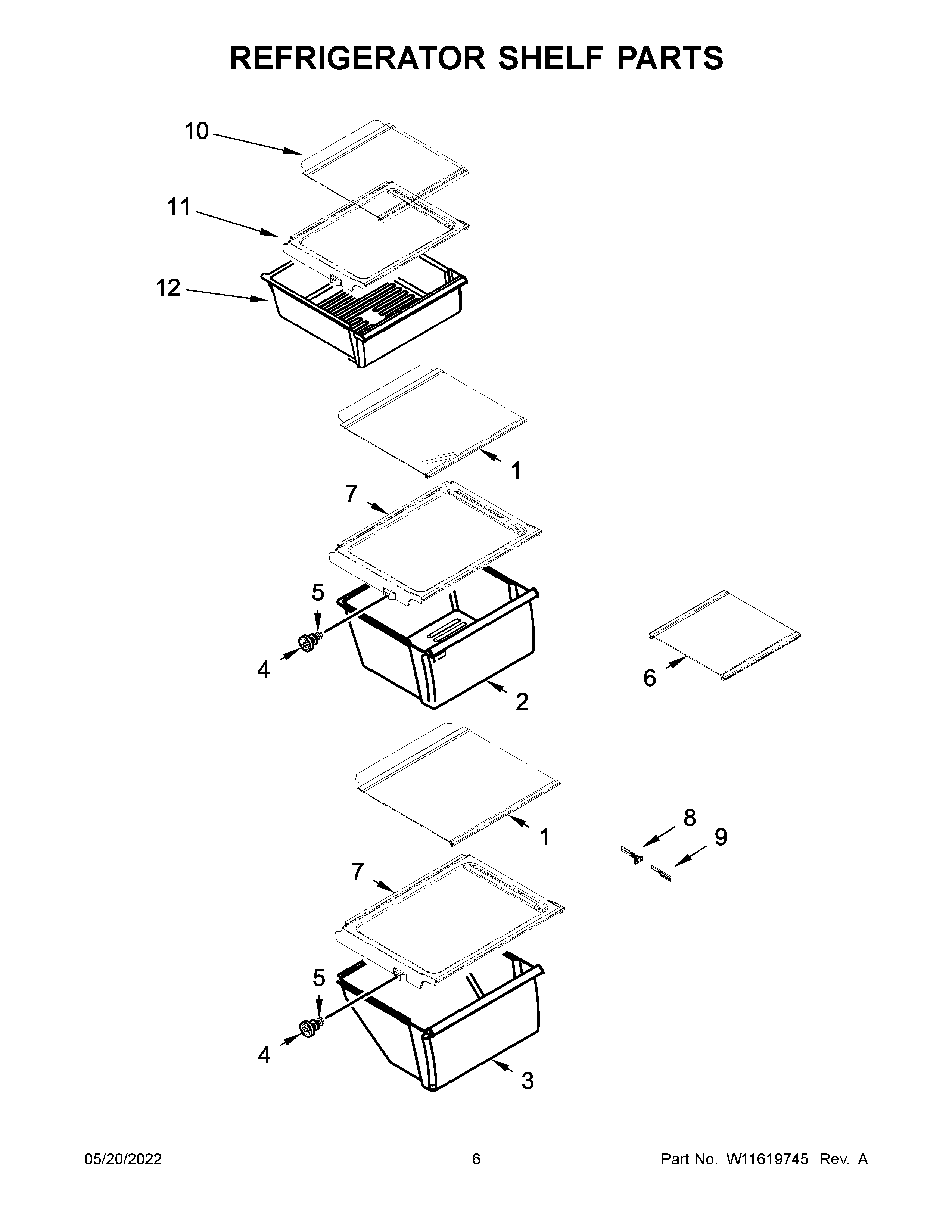 REFRIGERATOR SHELF PARTS

10
11
12
1
7
5
4
2
6
1
8
9
7
5
4
3

05/20/2022
6
Part No. W11619745 Rev. A