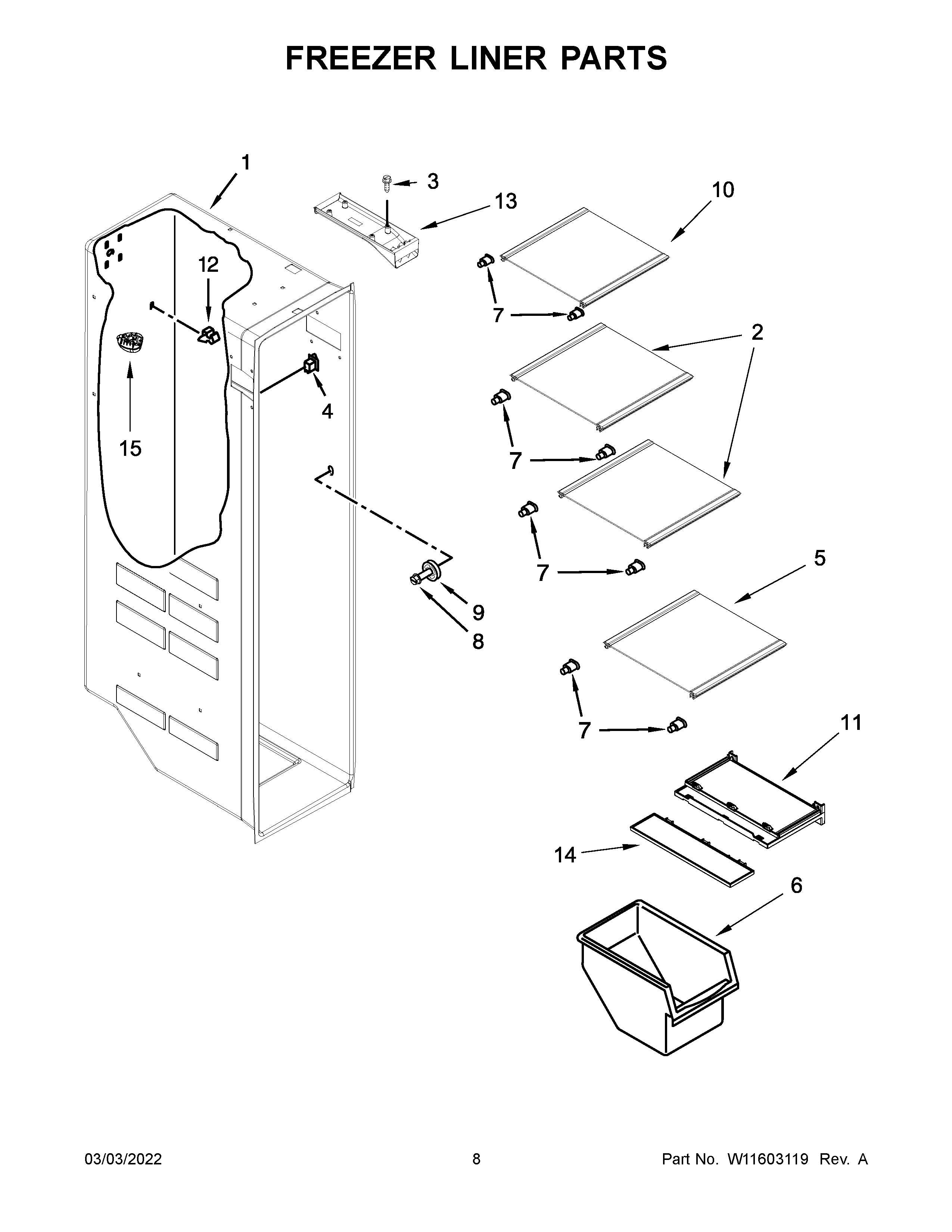 FREEZER LINER PARTS

1
3
13
10
12
7
2
4
15
7
7
5
9
8
7
11
14
6

03/03/2022
8
Part No. W11603119 Rev. A