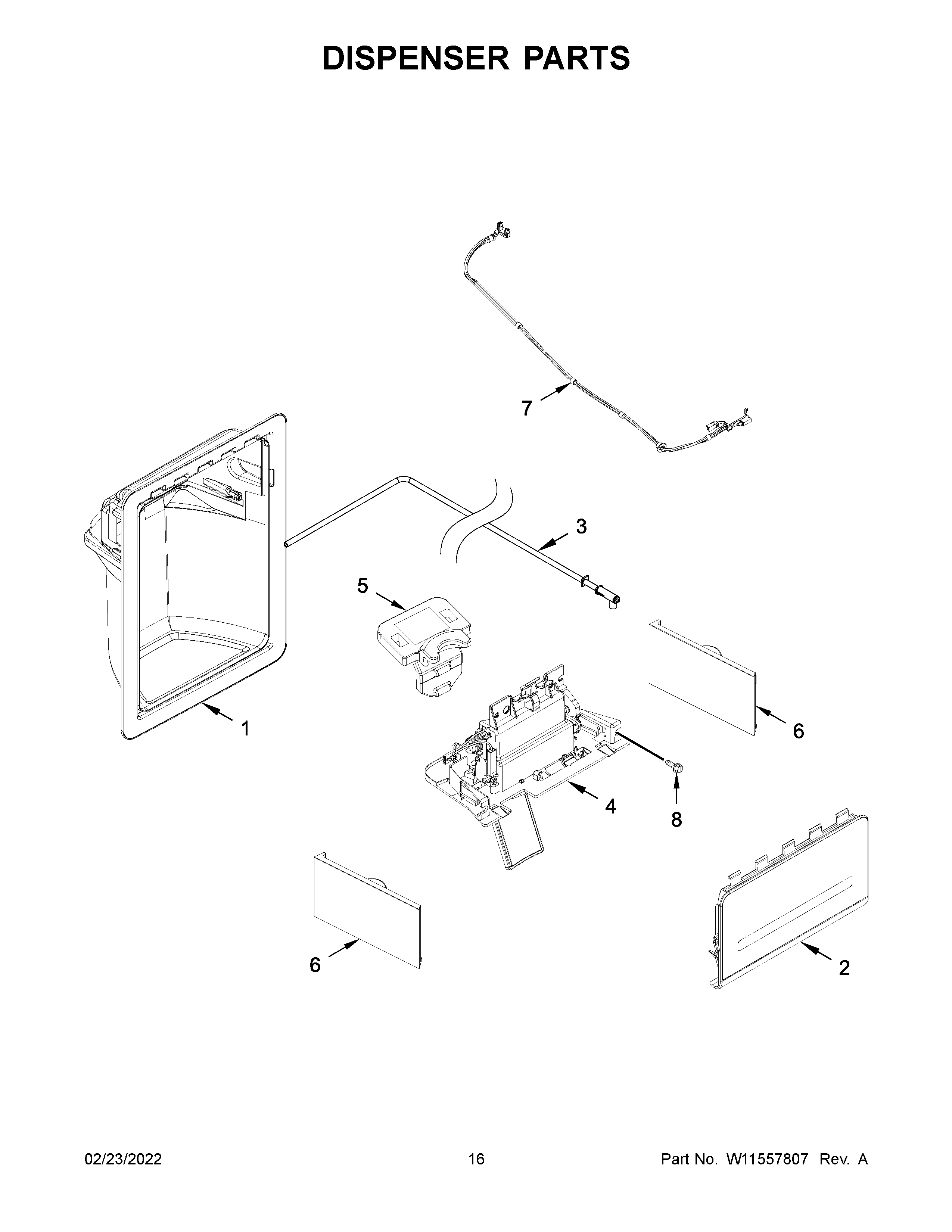 DISPENSER PARTS

7

3

5

1

6

4

8

6

2

02/23/2022

16

Part No. W11557807 Rev. A