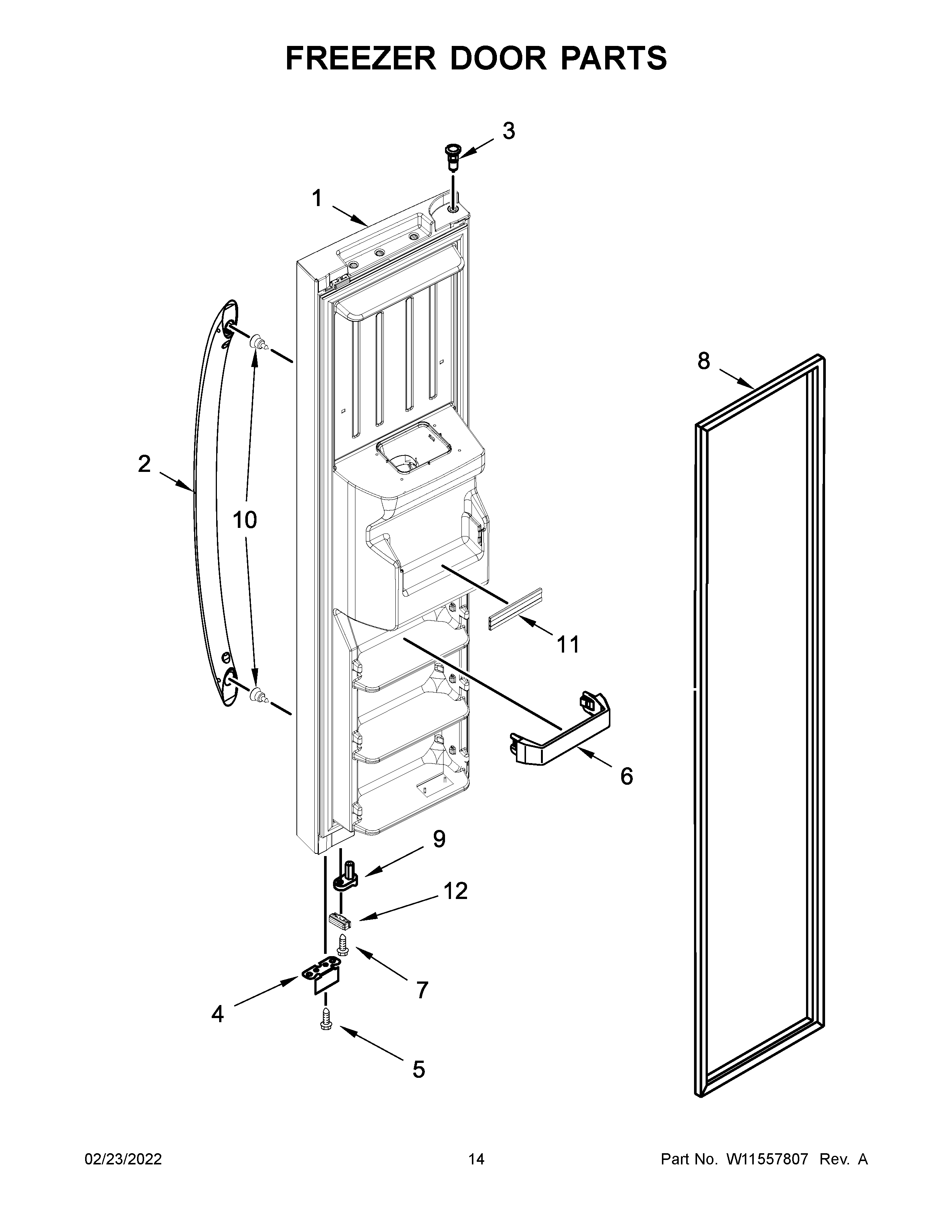 FREEZER DOOR PARTS

3

1

8

2

10

11

6

9

12

7

4

5

02/23/2022

14

Part No. W11557807 Rev. A