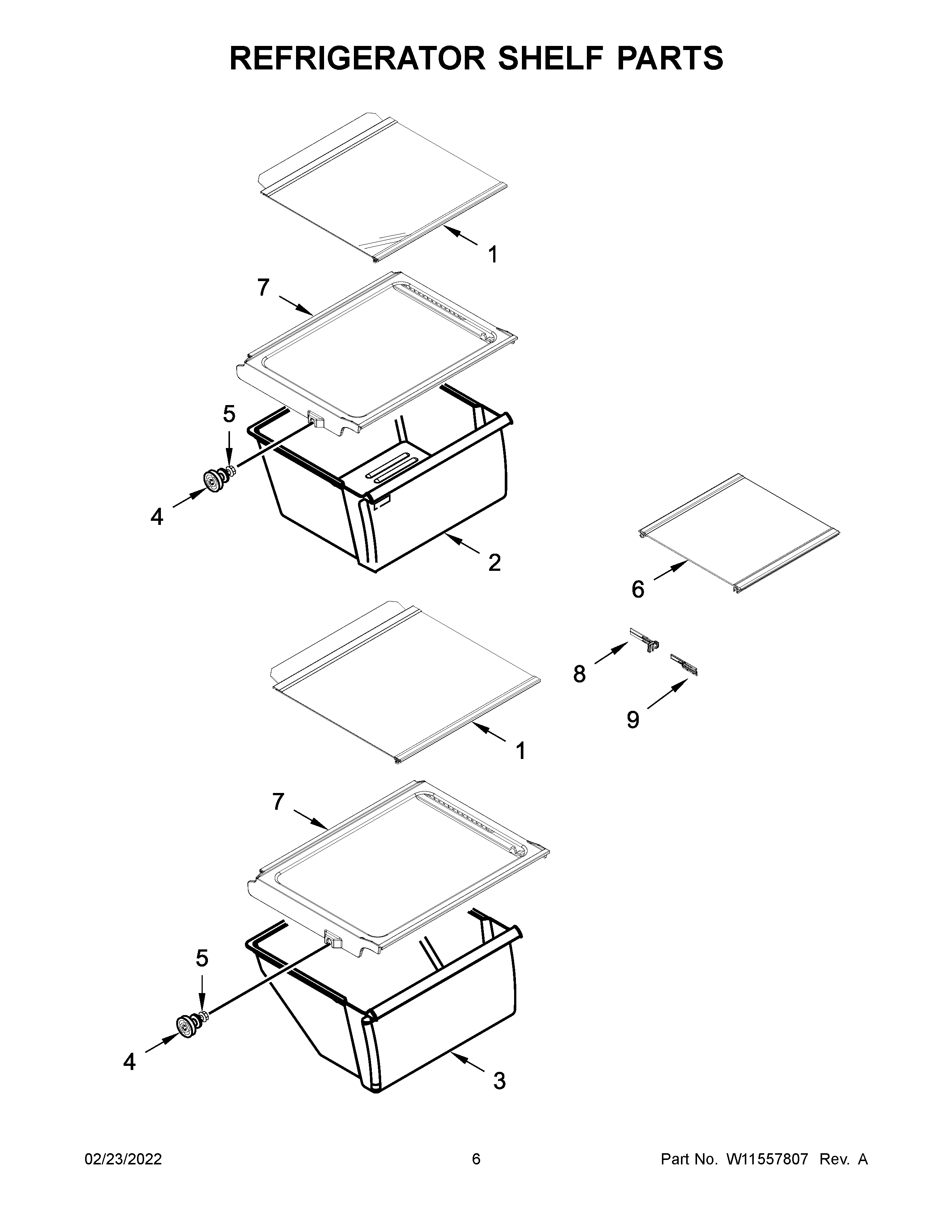 REFRIGERATOR SHELF PARTS

1

7

5

4

2

6

8

9

1

7

5

4

3

02/23/2022

6

Part No. W11557807 Rev. A