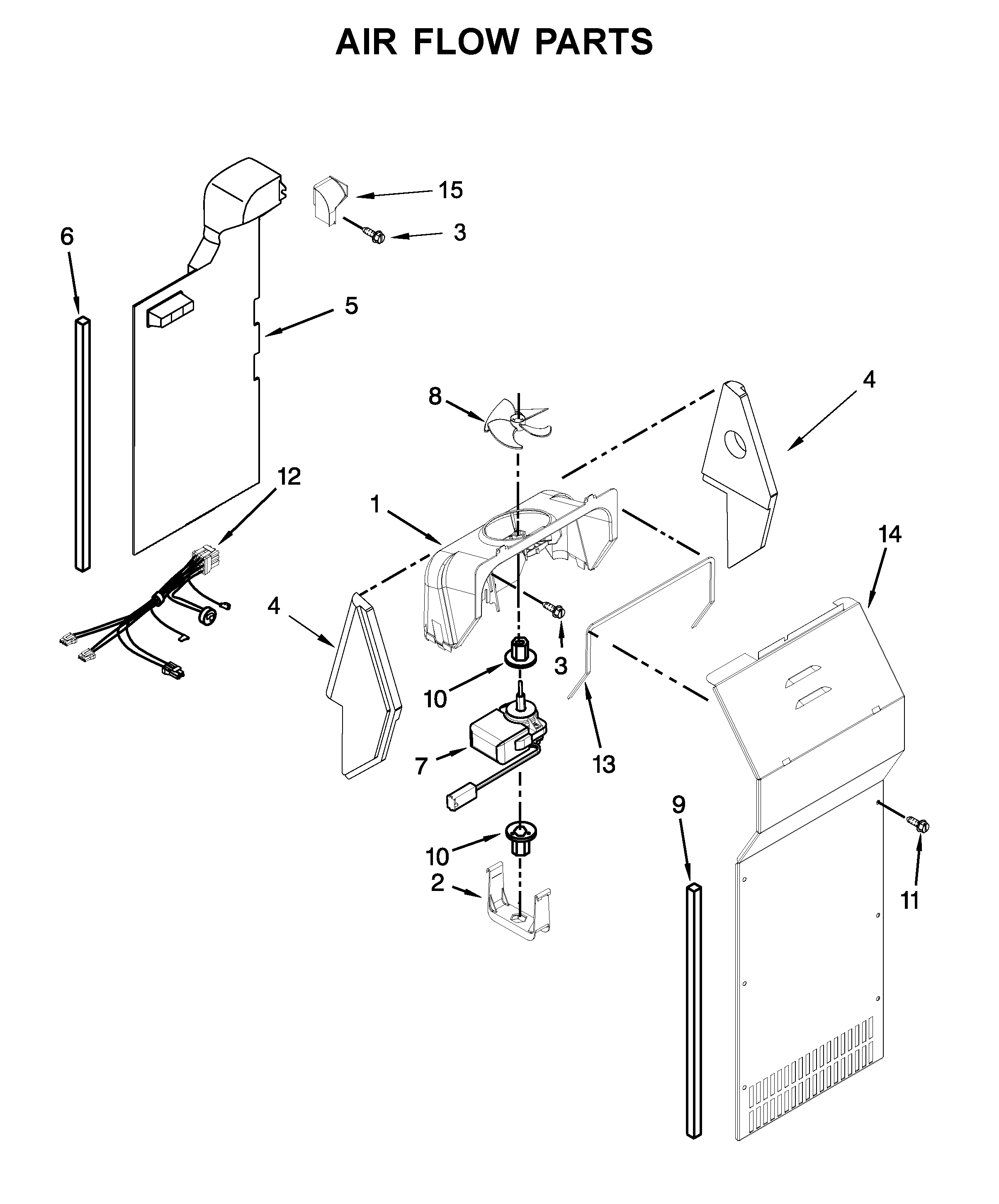 AIR FLOW PARTS

15
3
6
5
8
4
12
1
14
4
3
10
13
7
9
10
2
11