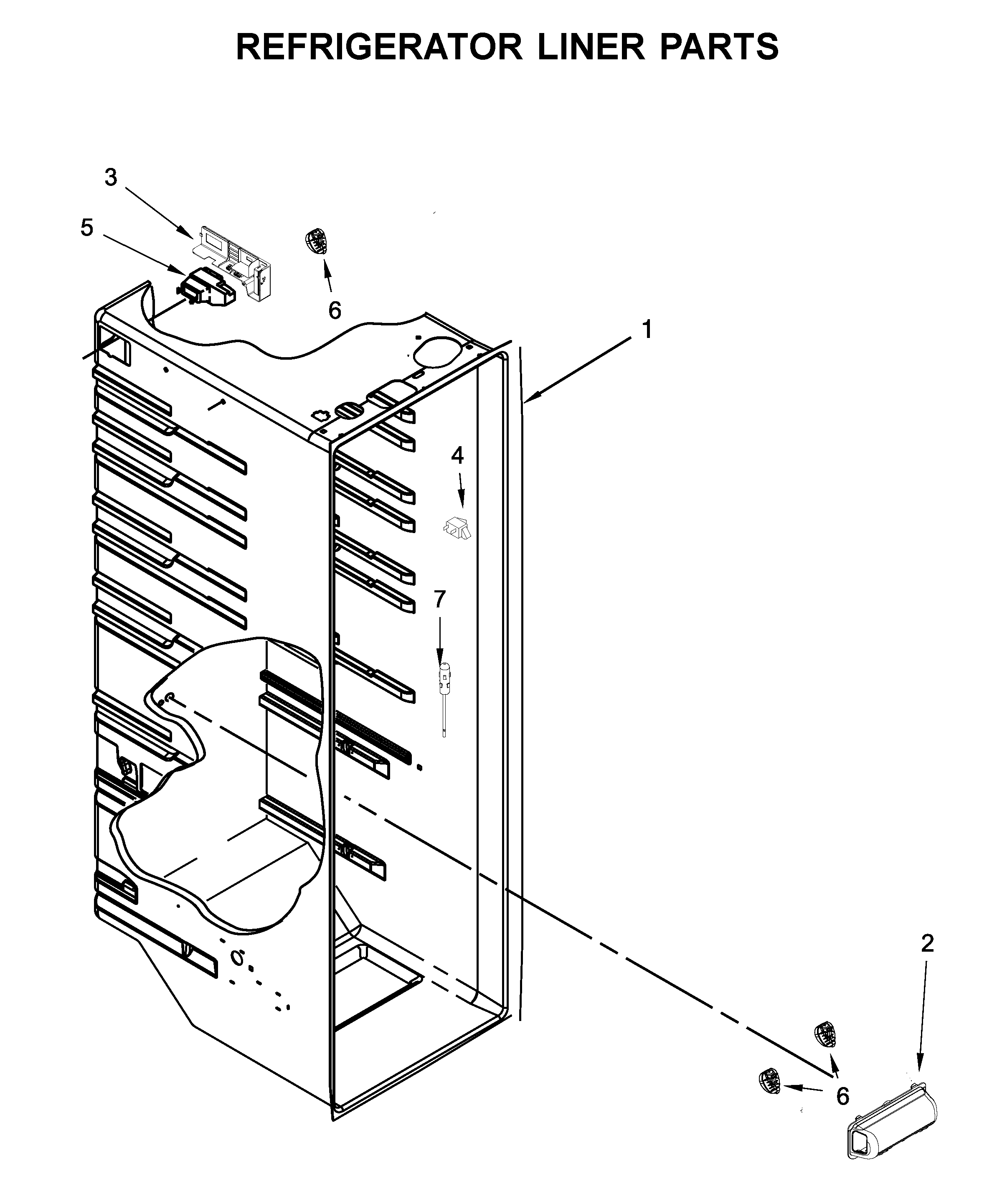 REFRIGERATOR LINER PARTS

3

5

6

1

4

7

2

6