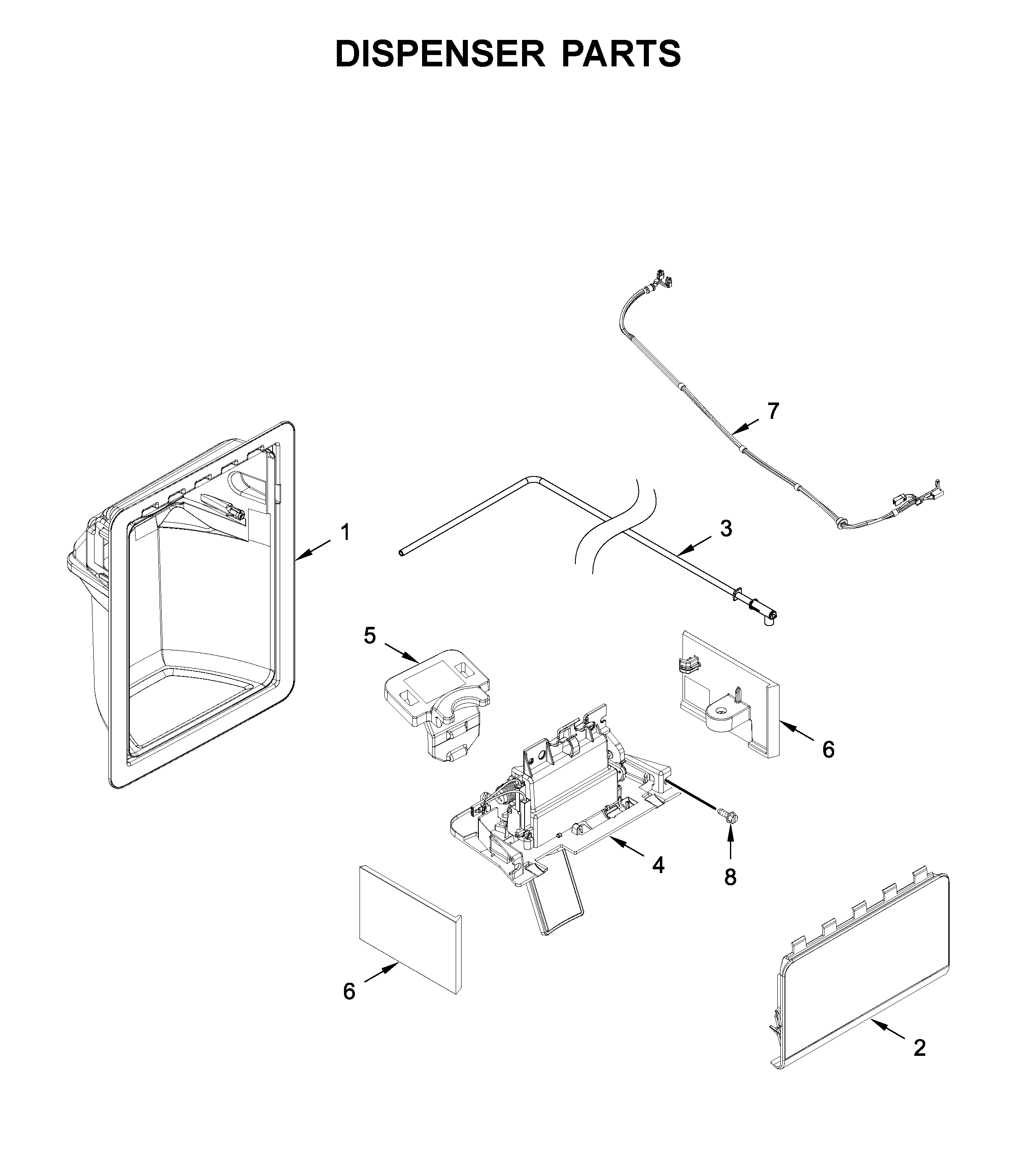 DISPENSER PARTS

7

1

3

5

6

4

8

6

2