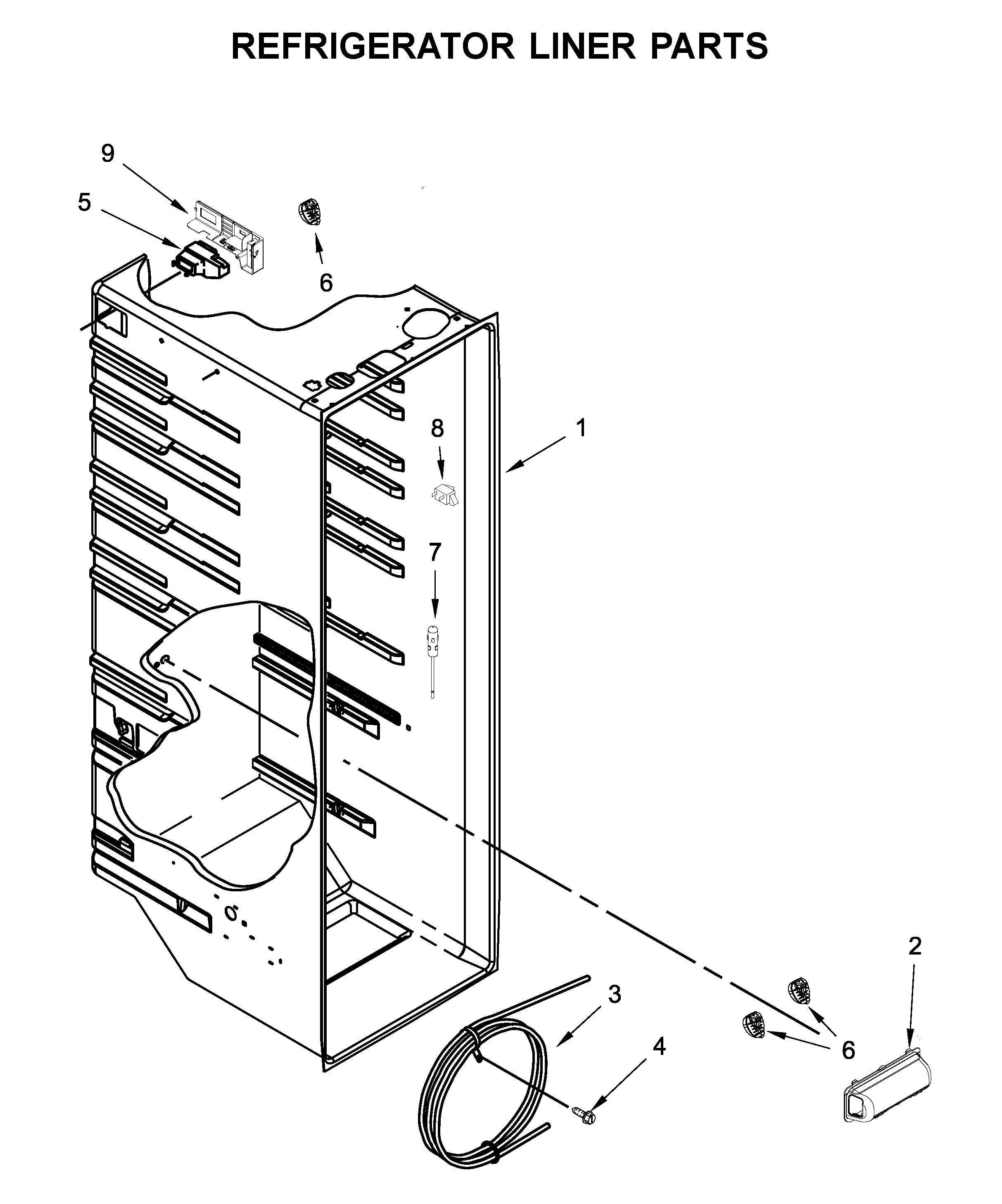 REFRIGERATOR LINER PARTS

9

5

6

8

1

7

2

3

4

6