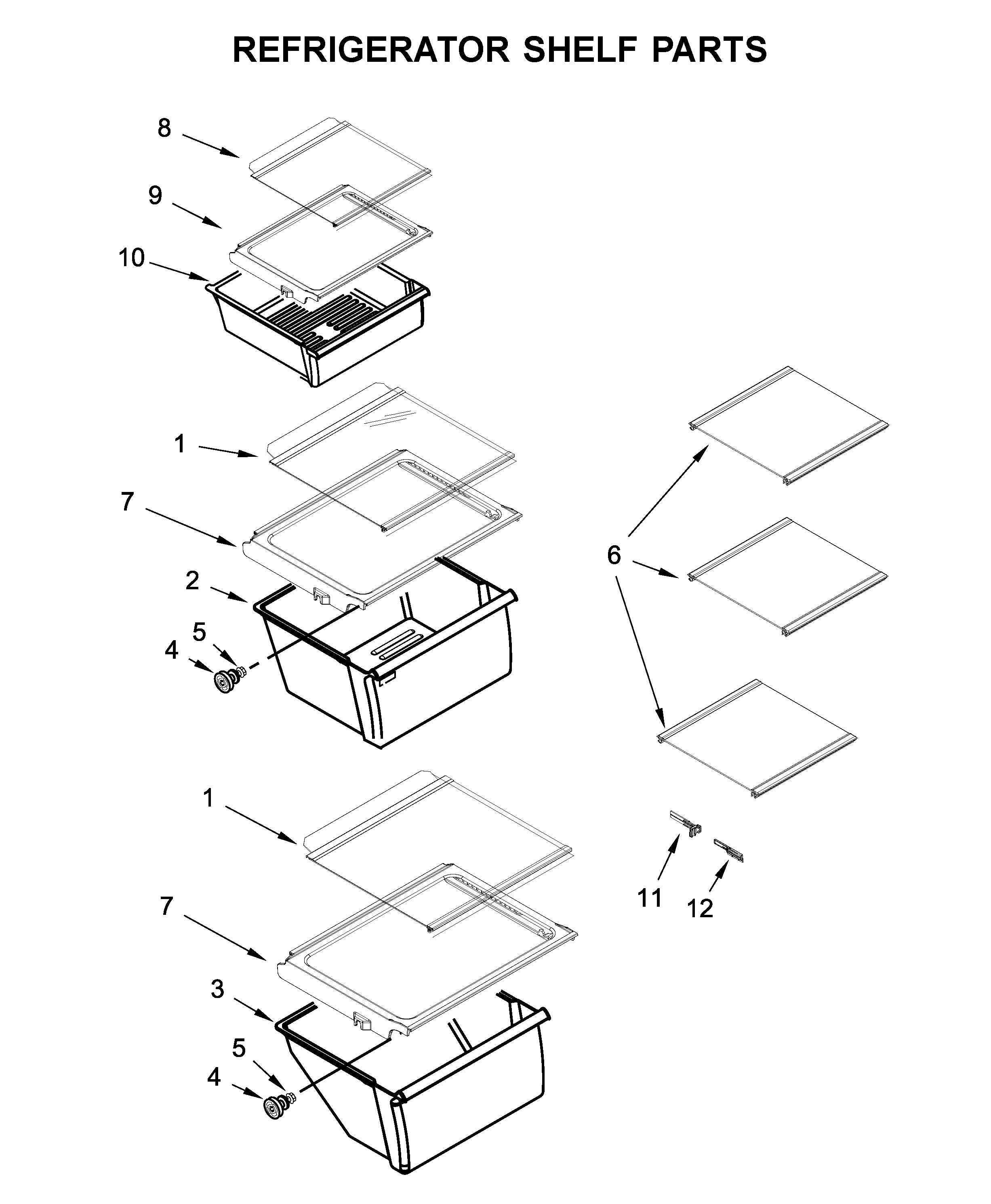 REFRIGERATOR SHELF PARTS

8
9
10
1
7
2
5
4
6
1
7
3
5
4
11
12