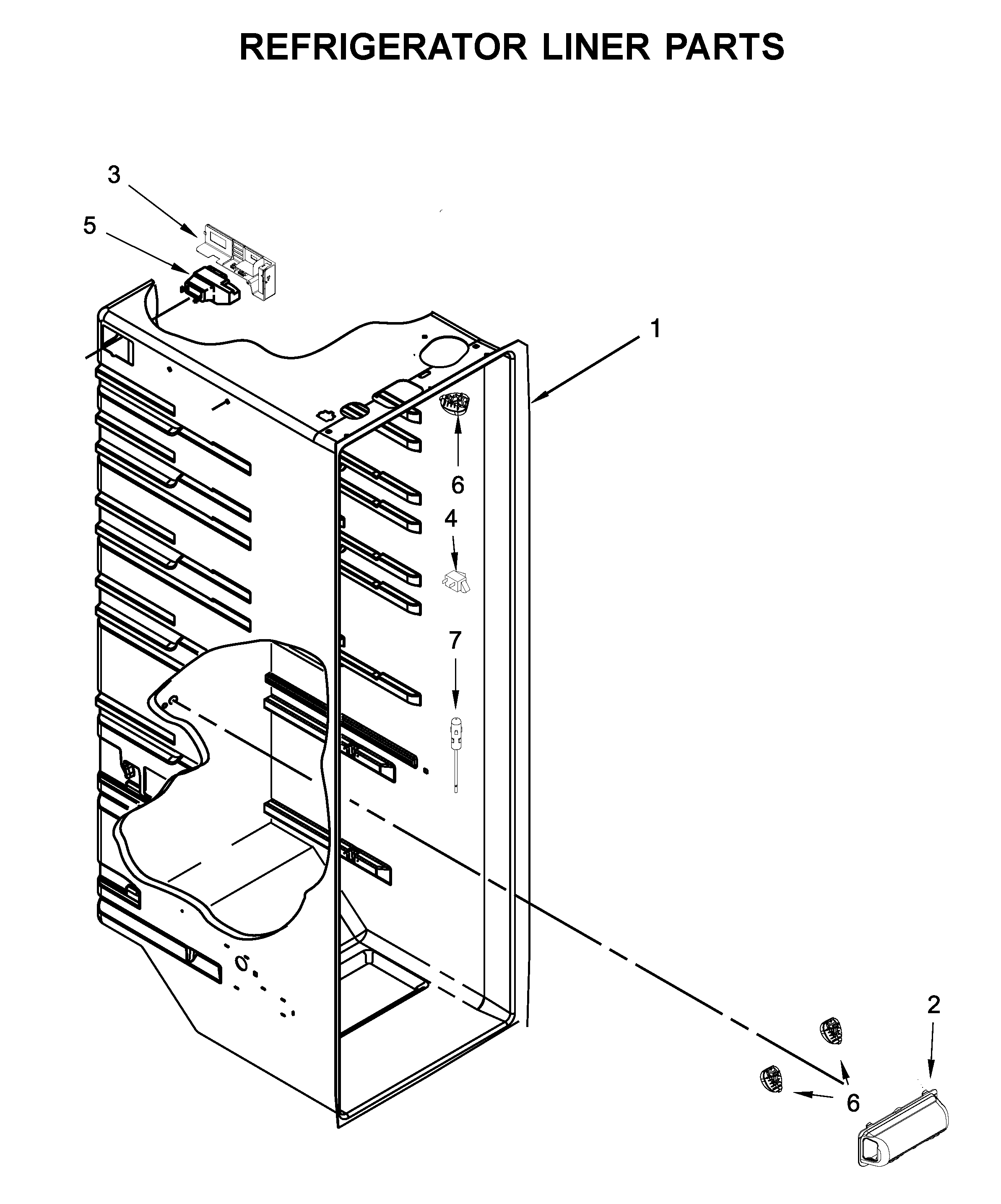 REFRIGERATOR LINER PARTS

3
5
1
6
4
7
2
6