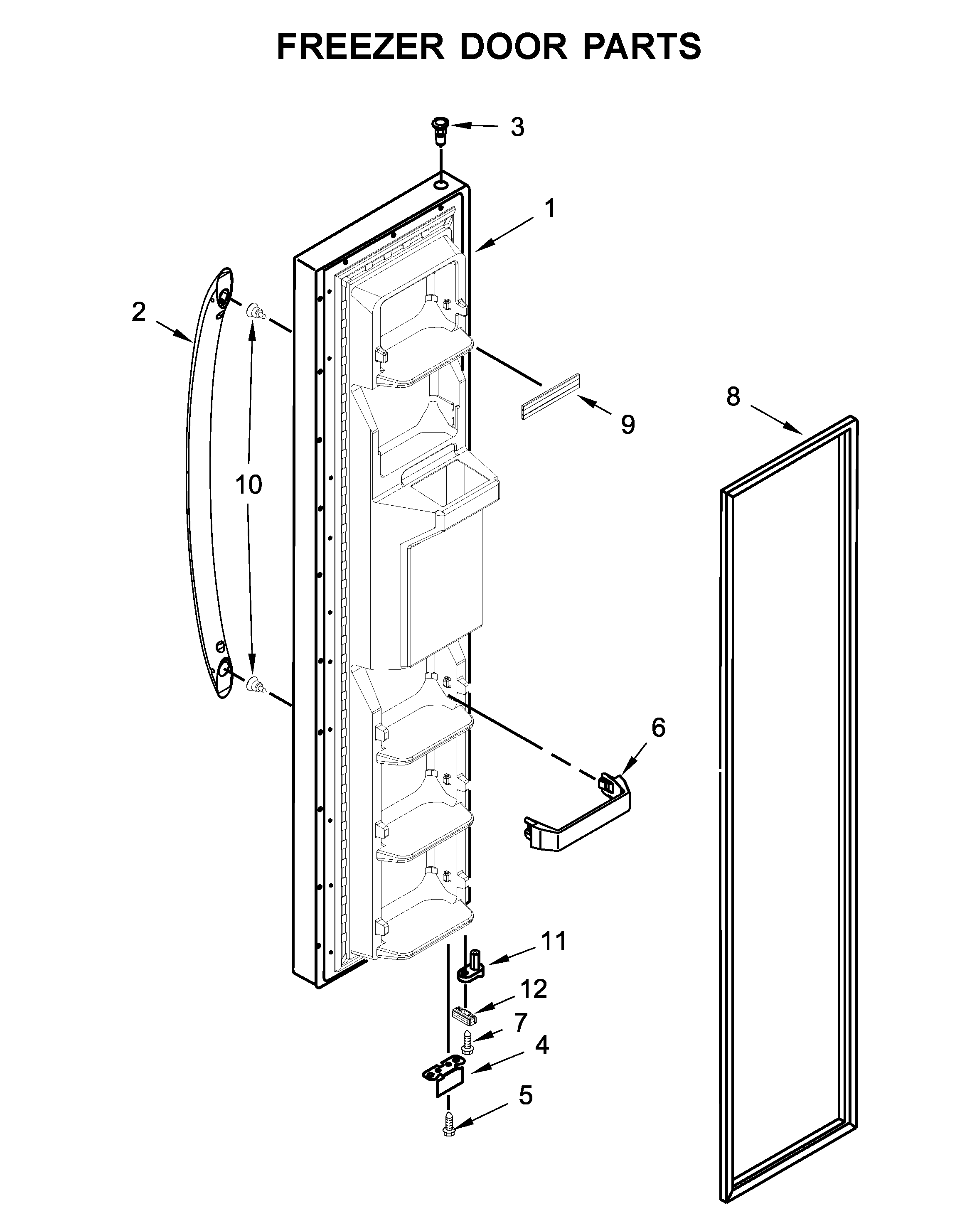 FREEZER DOOR PARTS

3

1

2

9

8

10

6

11

12

7

4

5