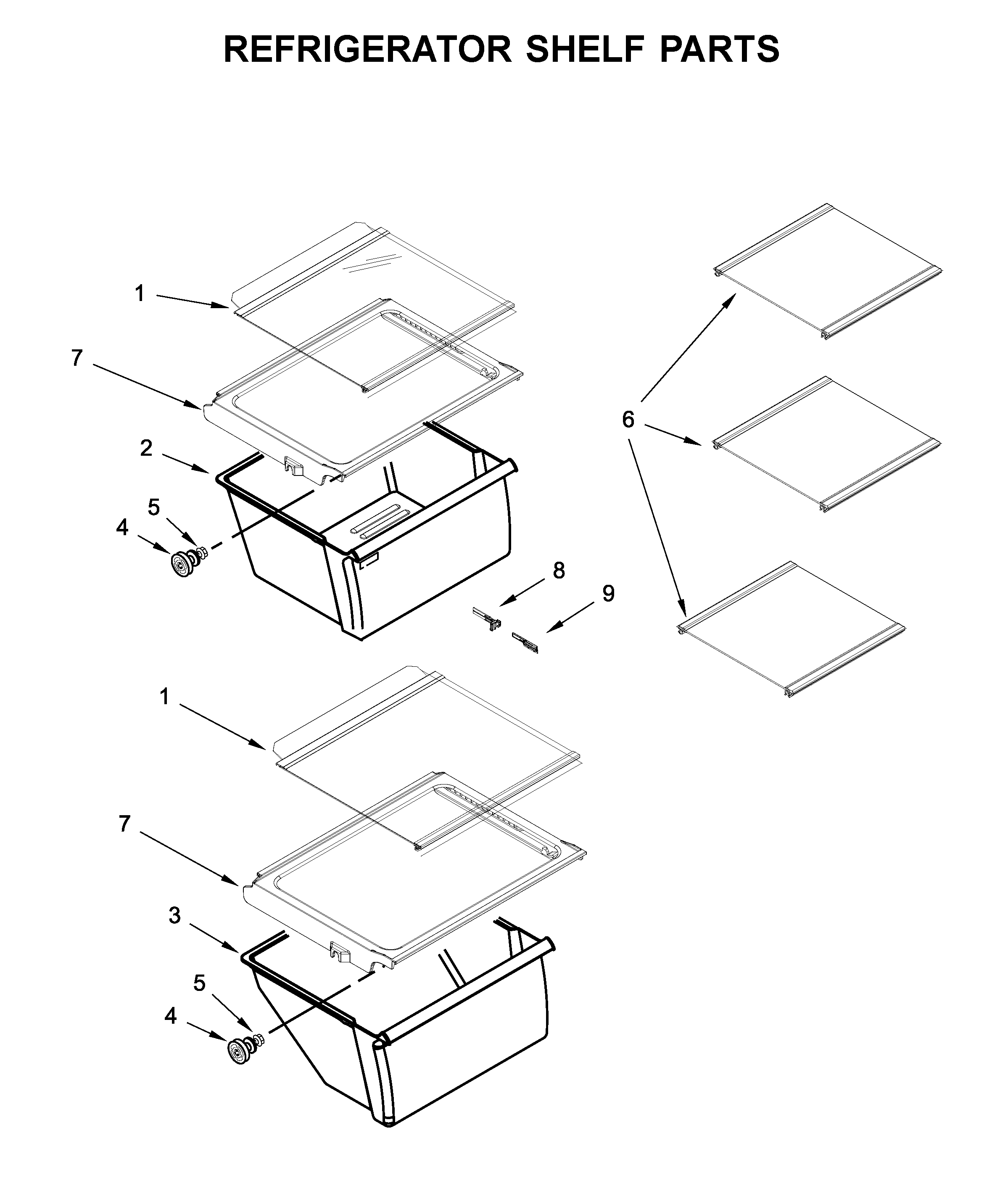 REFRIGERATOR SHELF PARTS

1

7

2

5

4

6

8

9

1

7

3

5

4