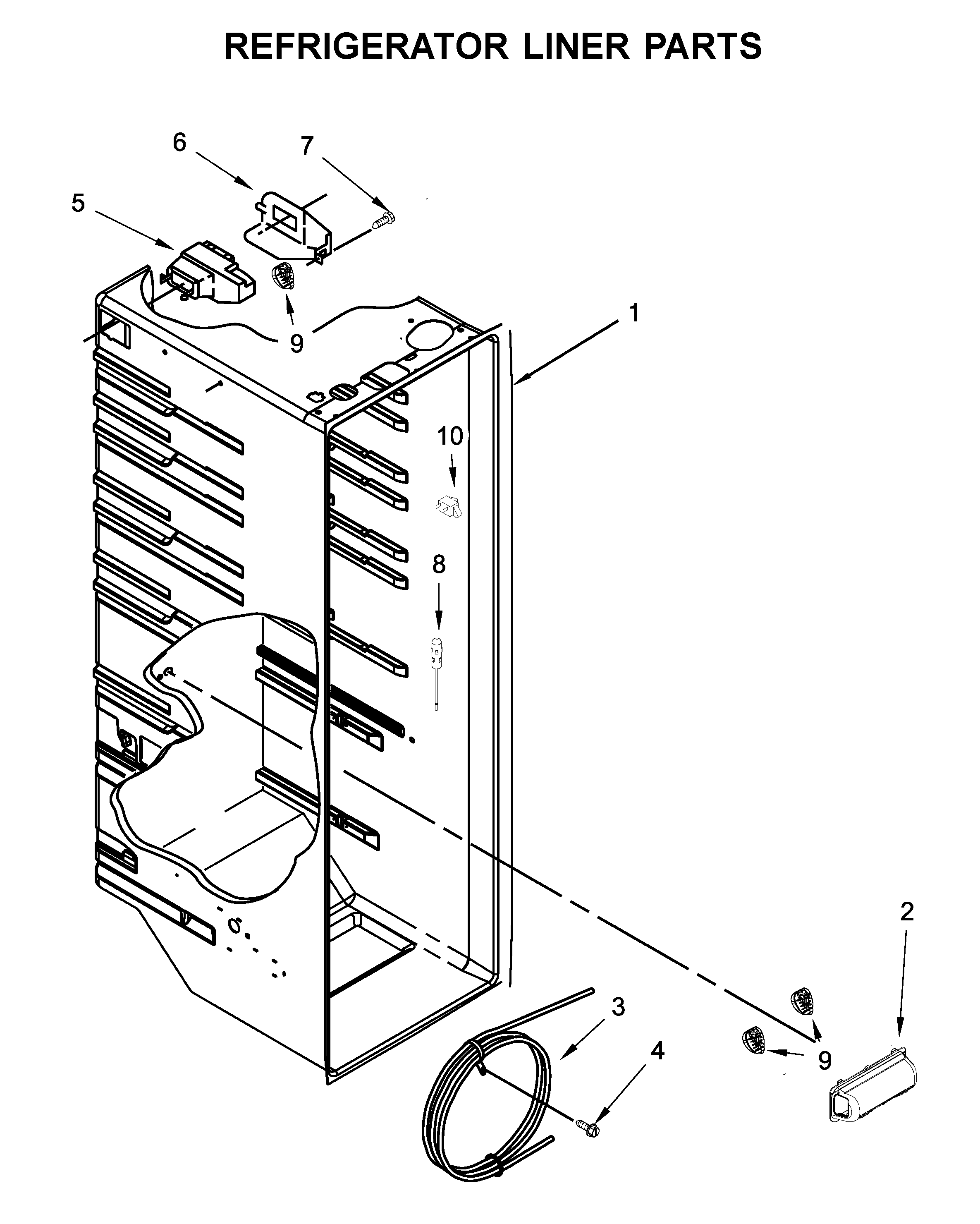 REFRIGERATOR LINER PARTS

6
7
5
9
1
10
8
2
3
4
9