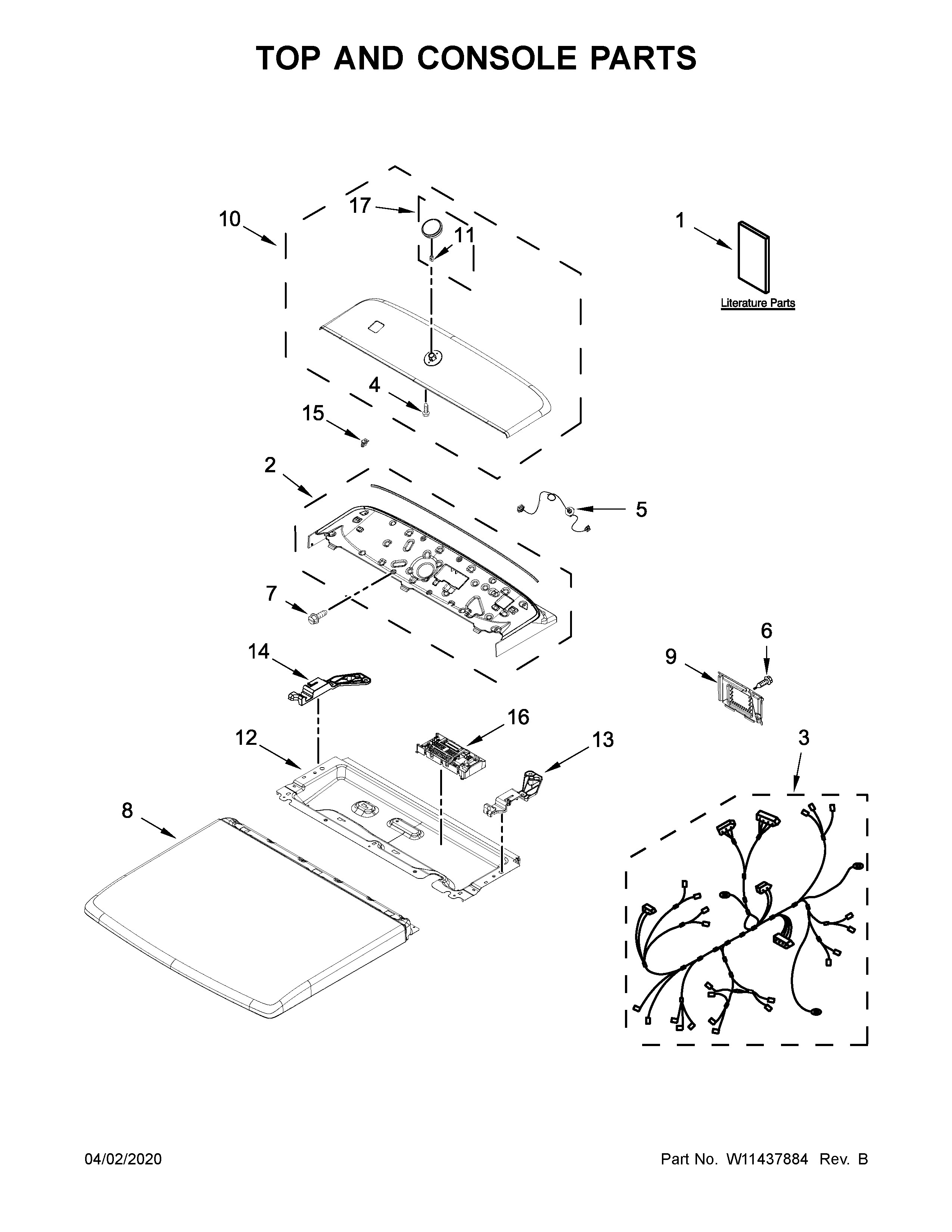 TOP AND CONSOLE PARTS

10
17
11
1
Literature Parts
4
15
2
5
7
14
6
9
16
12
13
3
8

04/02/2020

Part No. W11437884 Rev. B