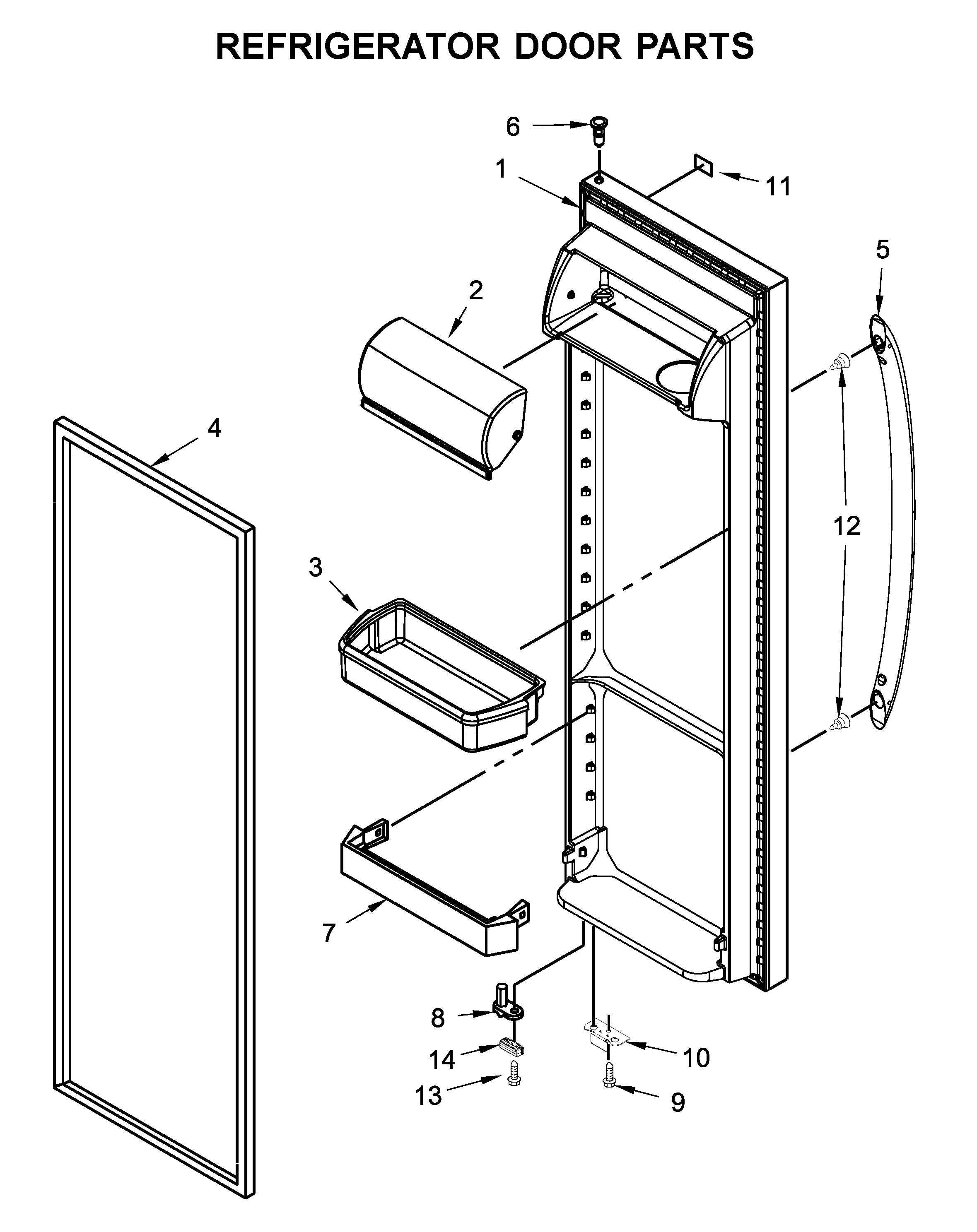 REFRIGERATOR DOOR PARTS

6
1
11
5
2
4
12
3
7
8
14
13
10
9