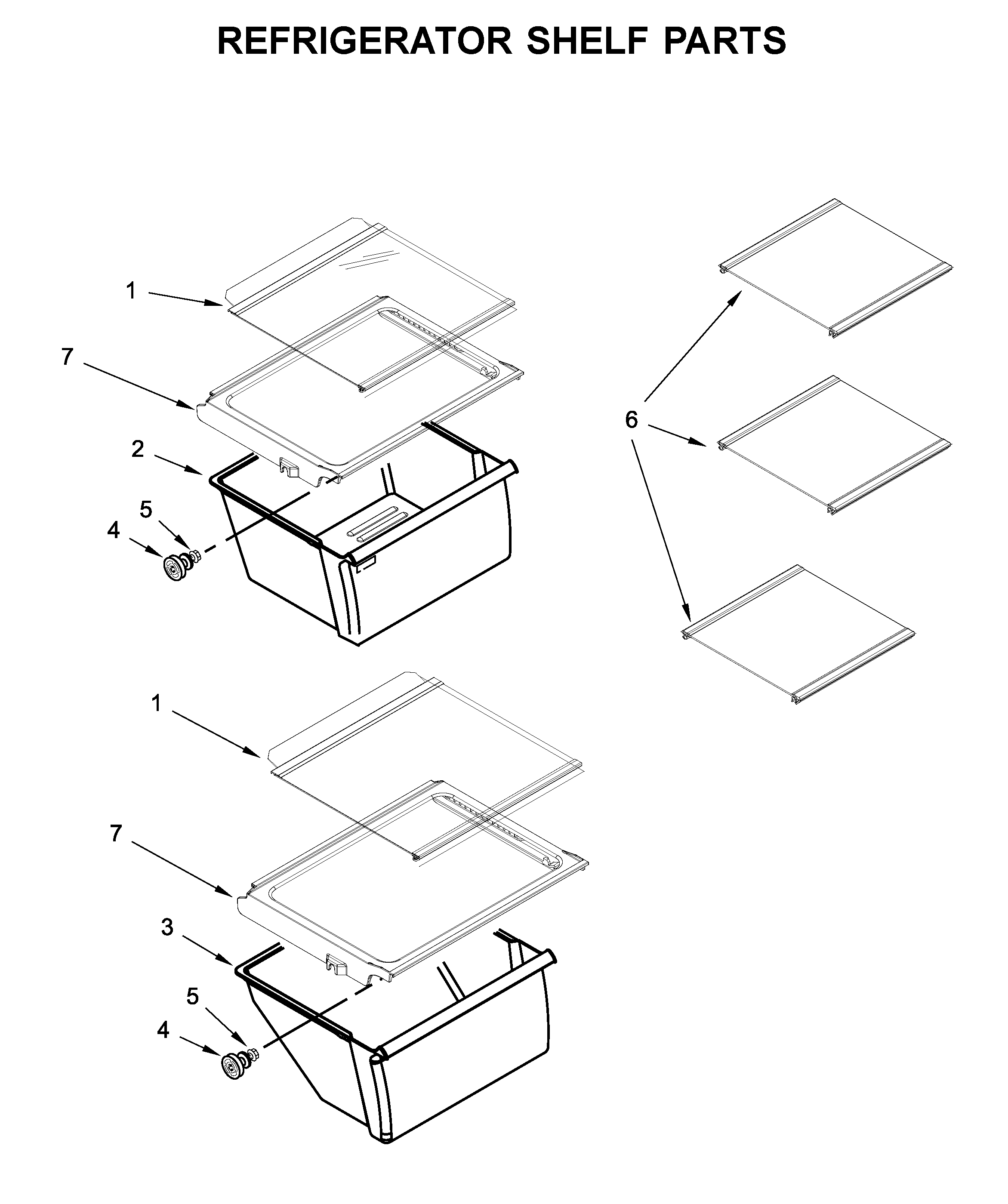 REFRIGERATOR SHELF PARTS

1
7
2
5
4
6
1
7
3
5
4