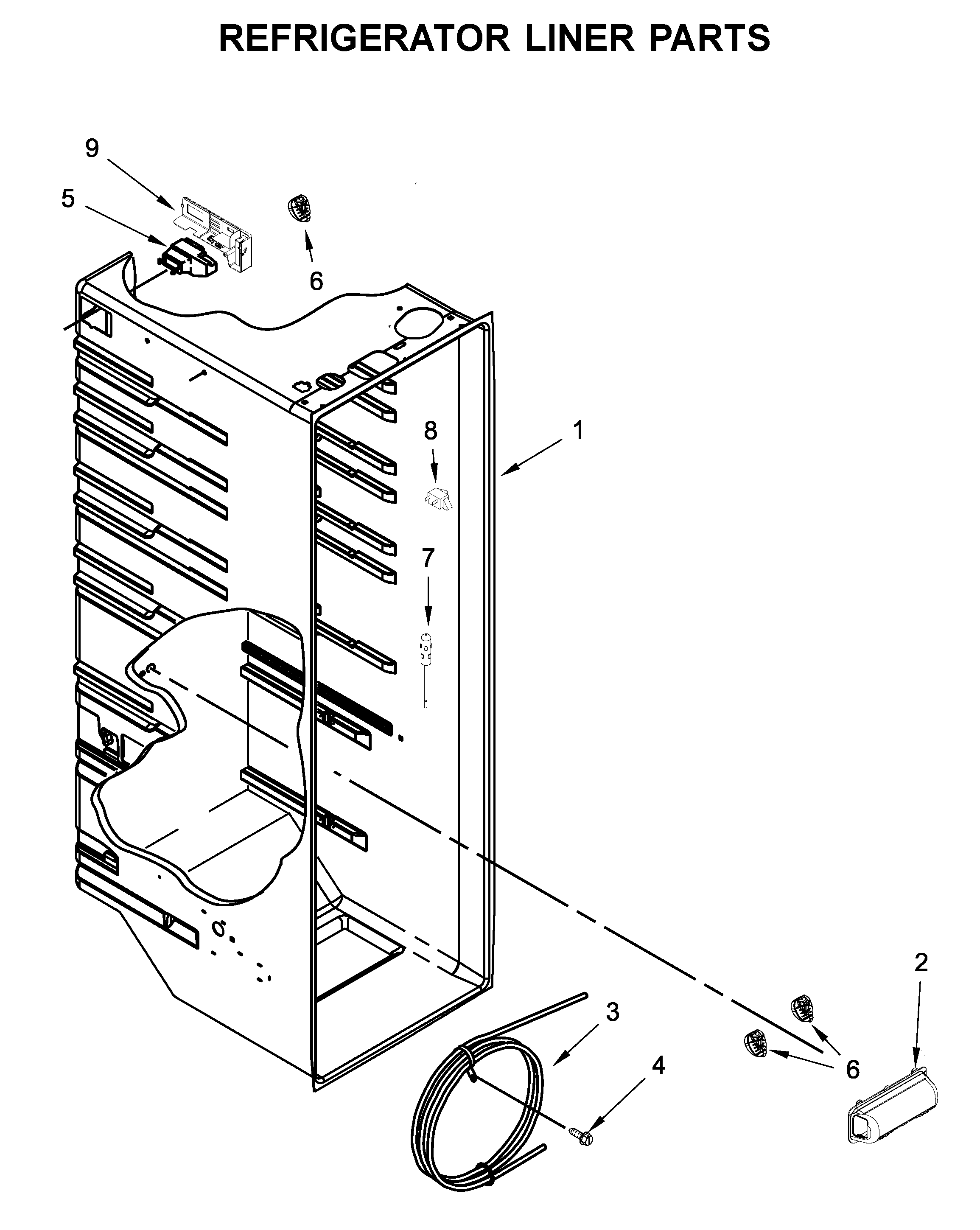 REFRIGERATOR LINER PARTS

9

5

6

8

1

7

2

3

4

6