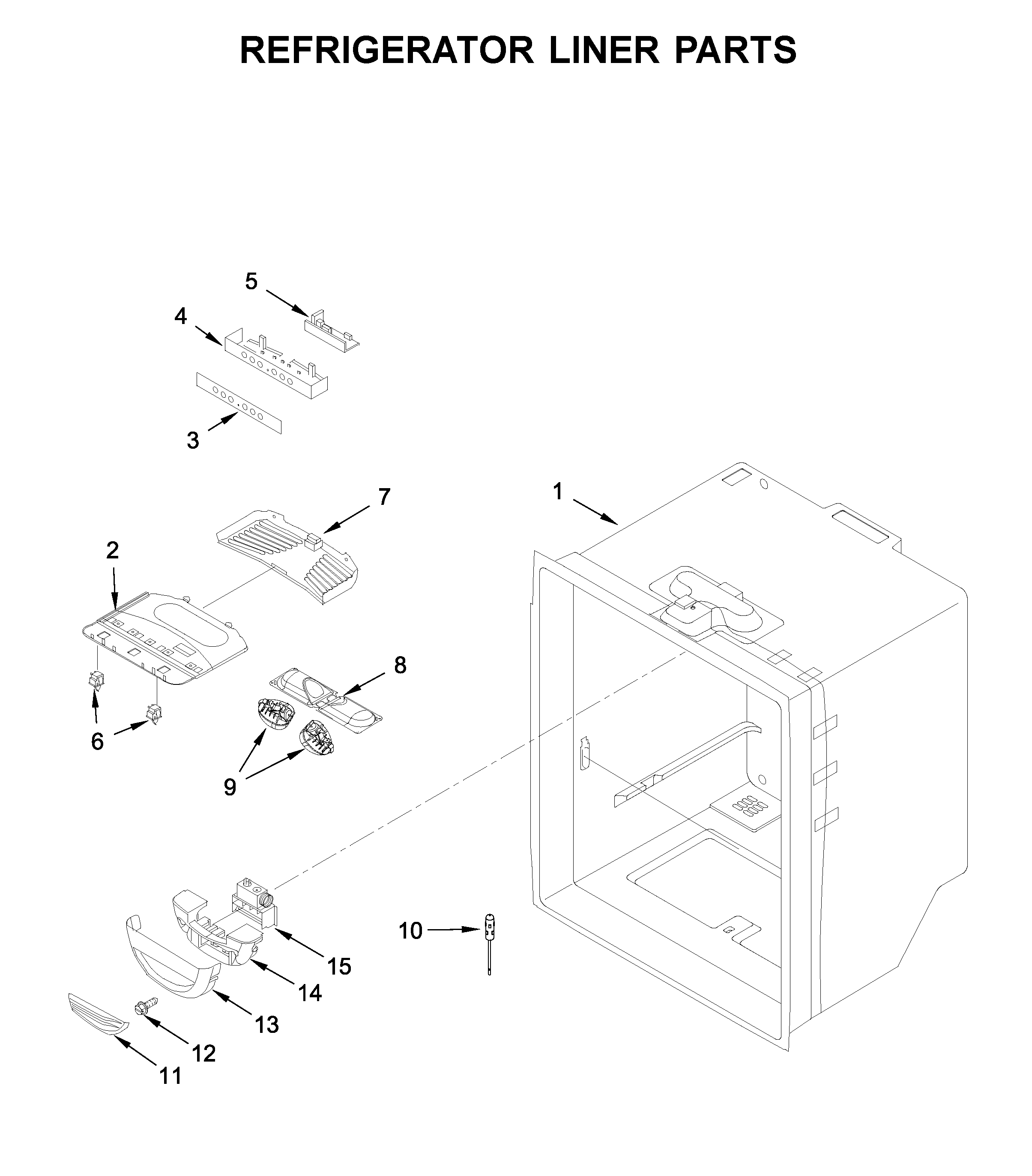 REFRIGERATOR LINER PARTS

5
4
3
7
1
2
8
6
9
10
15
14
13
12
11