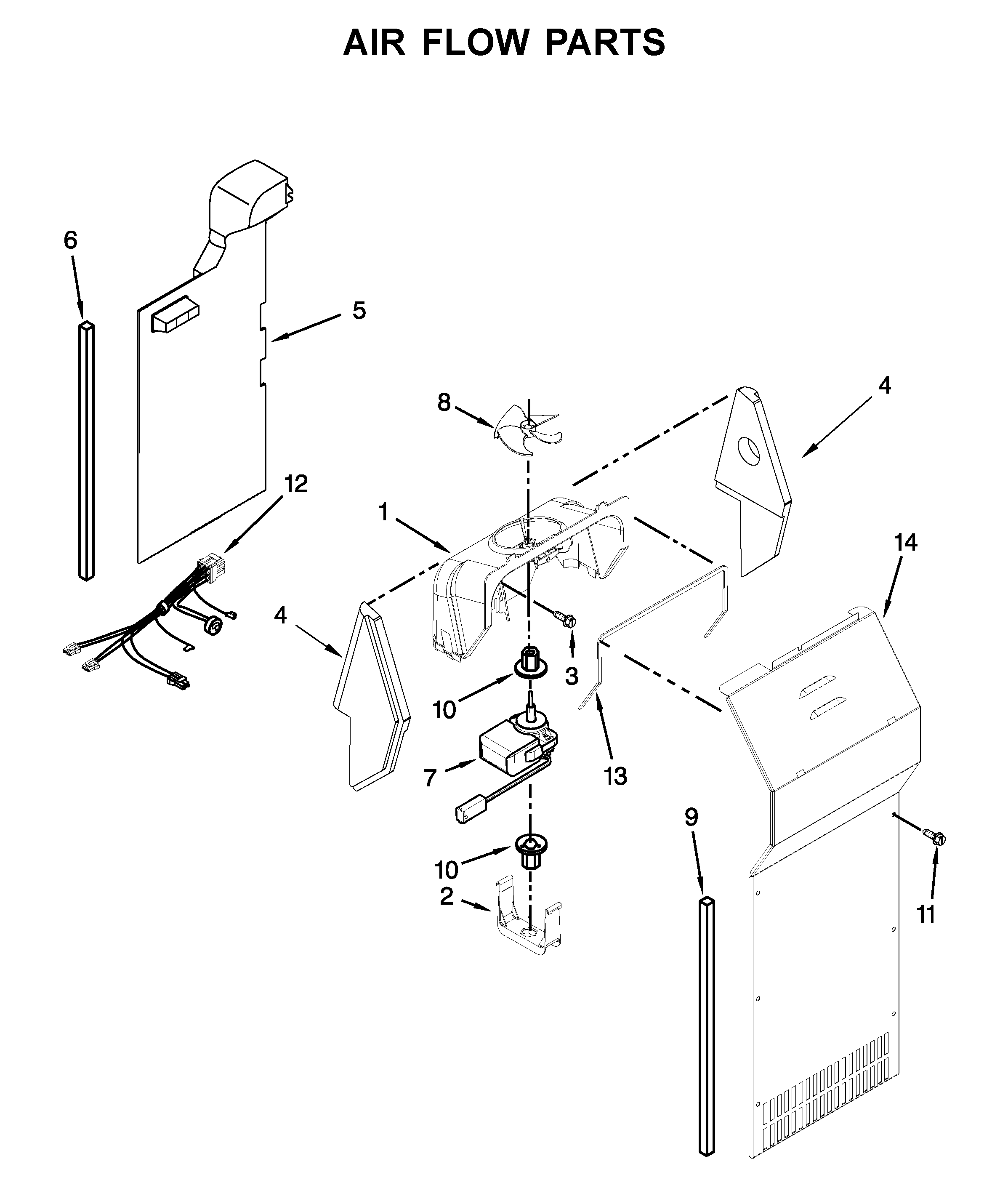 AIR FLOW PARTS

6

5

8

4

12

1

14

4

3

10

13

7

9

10

2

11