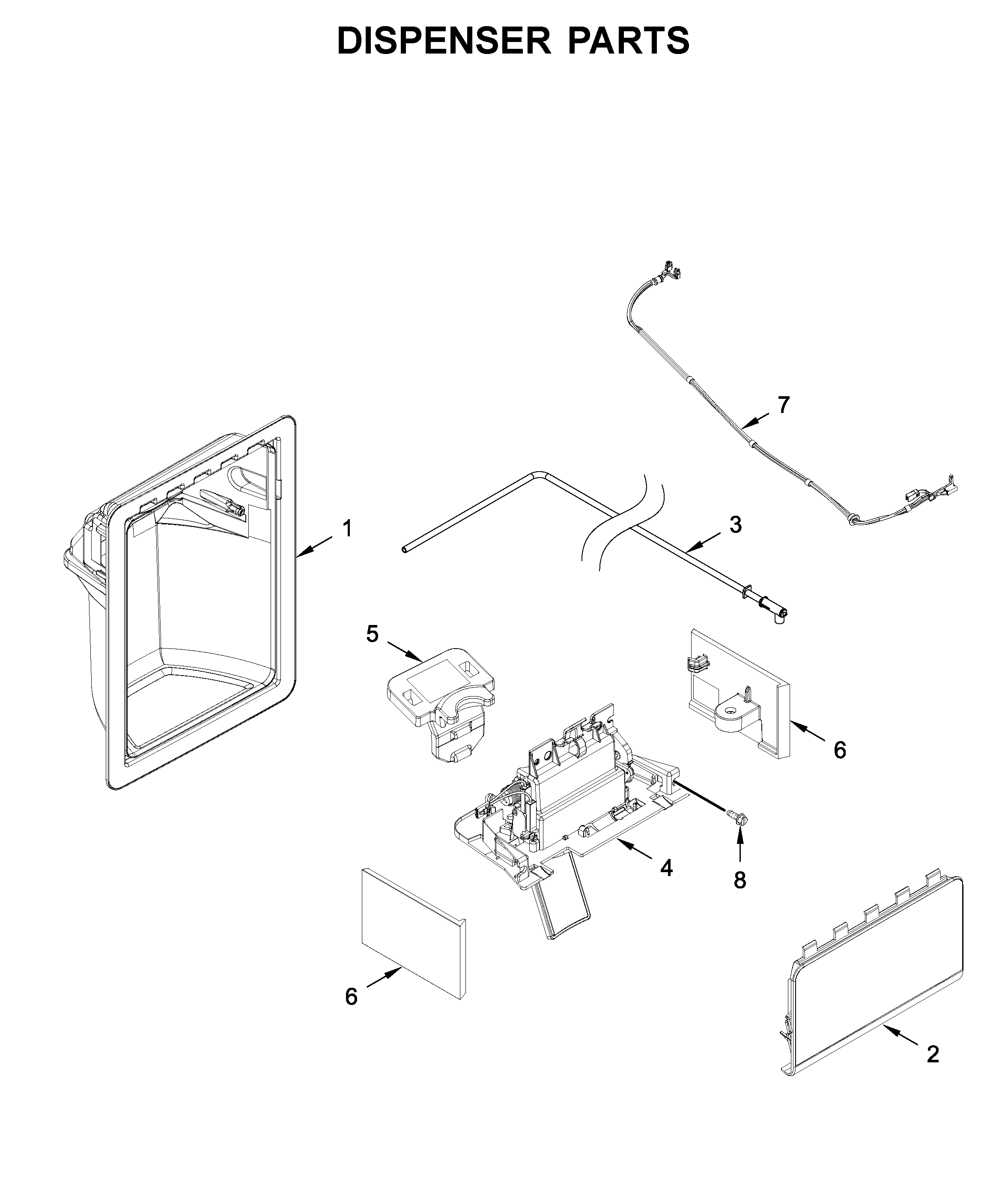 DISPENSER PARTS

7

1

3

5

6

4

8

6

2