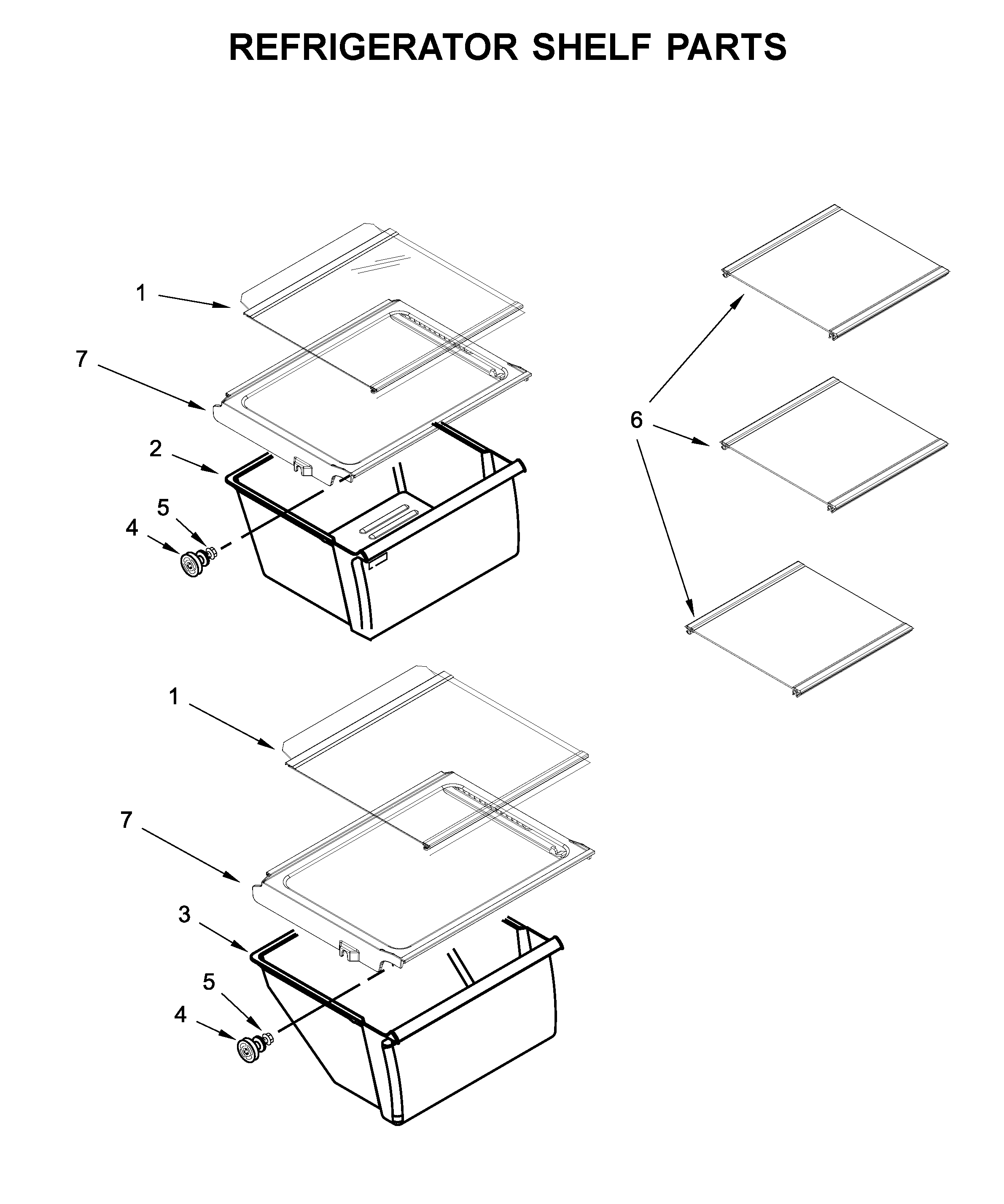 REFRIGERATOR SHELF PARTS

1
7
2
5
4
6
1
7
3
5
4