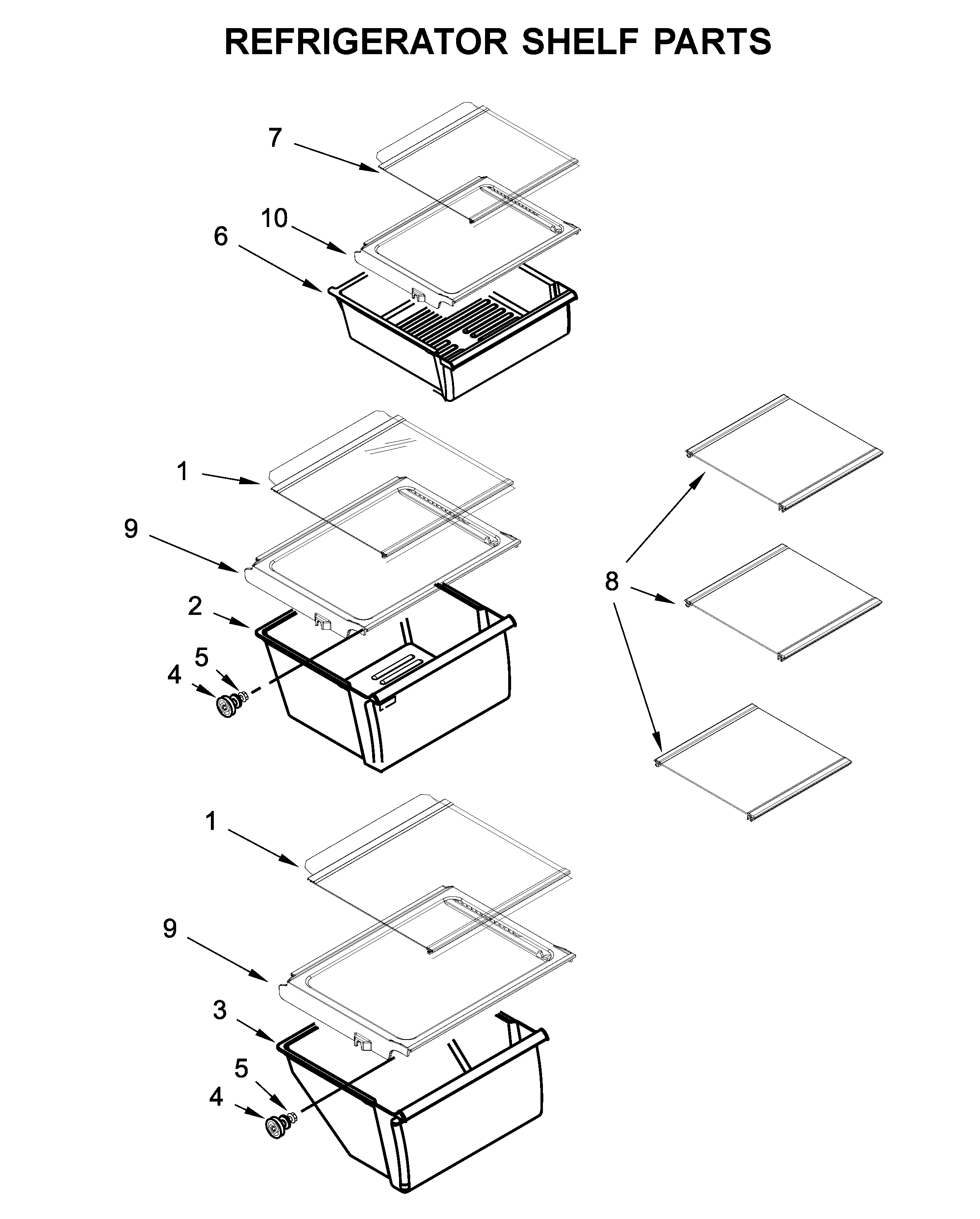 REFRIGERATOR SHELF PARTS

7
10
6
1
9
2
5
4
8
1
9
3
5
4