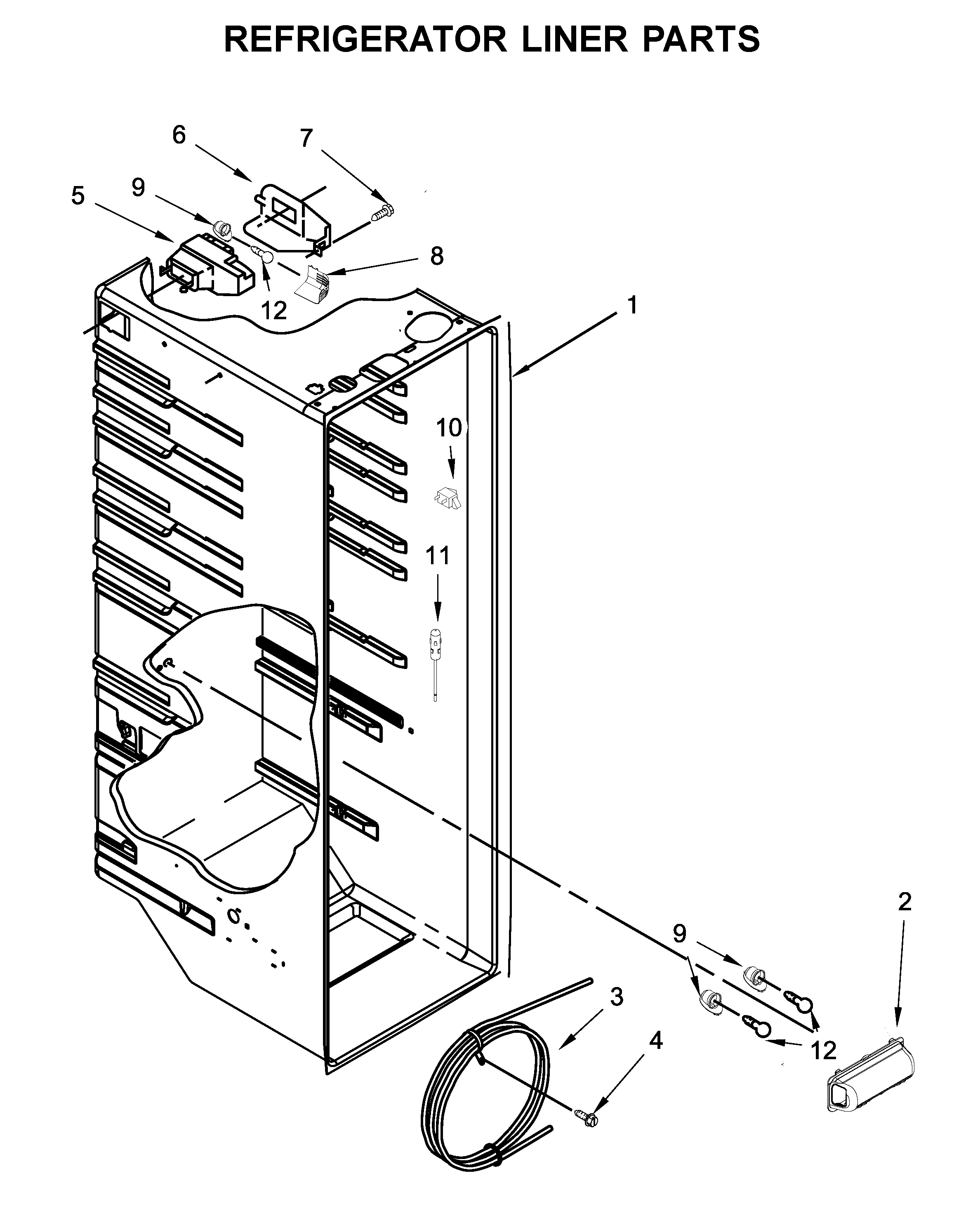 REFRIGERATOR LINER PARTS

6
7
5
9
8
12
1
10
11
2
9
3
12
4