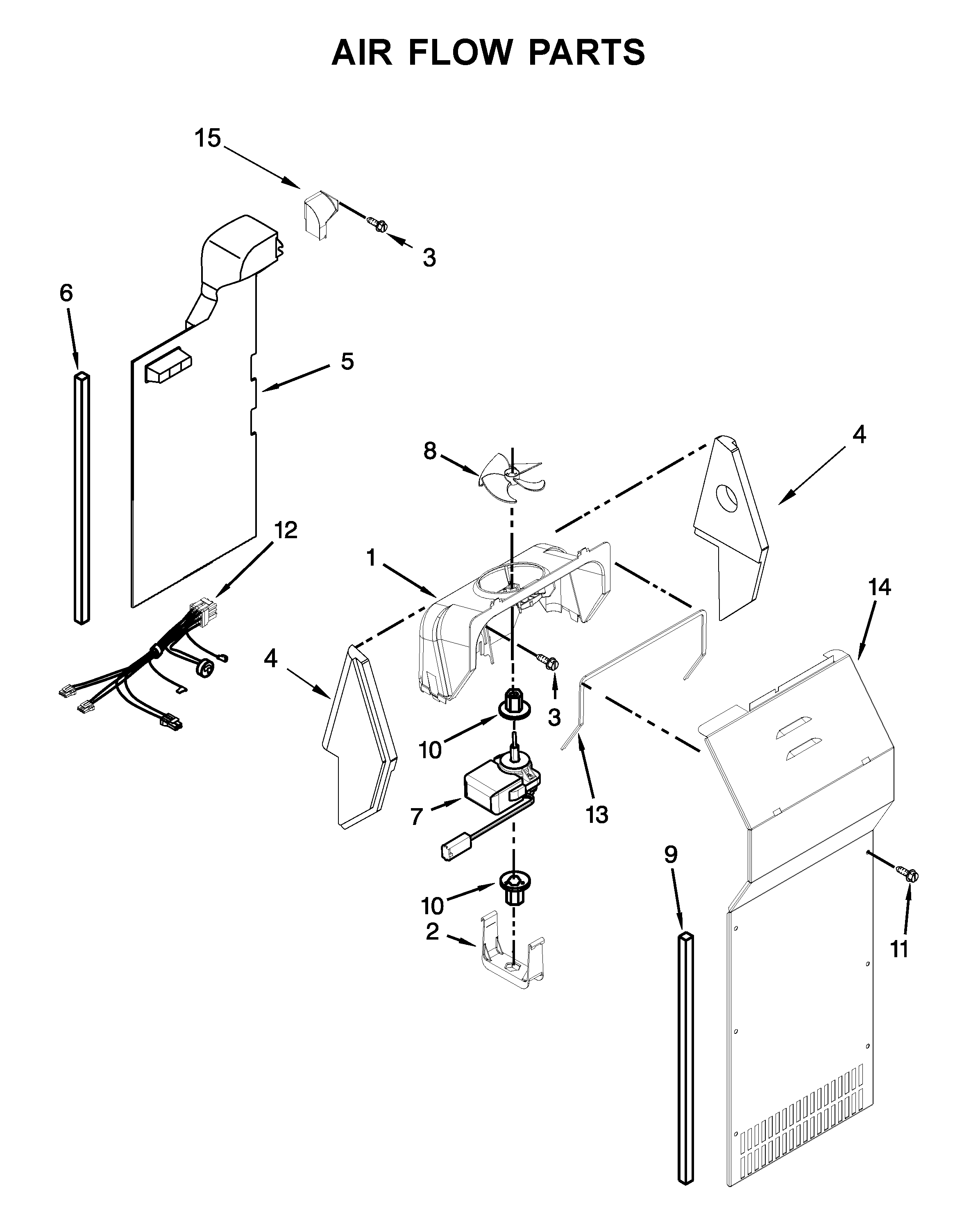 AIR FLOW PARTS

15

3

6

5

8

4

12

1

14

4

3

10

13

7

9

10

2

11